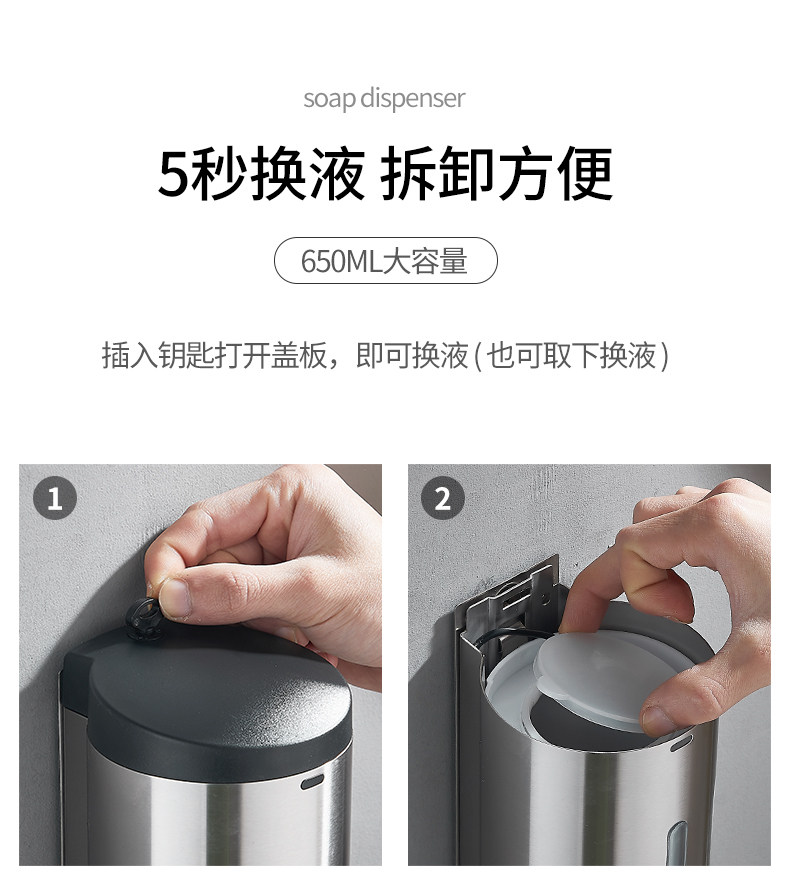 soap dispenser

5秒换液 拆卸方便

650ML大容量

插入钥匙打开盖板，即可换液(也可取下换液)

1

2