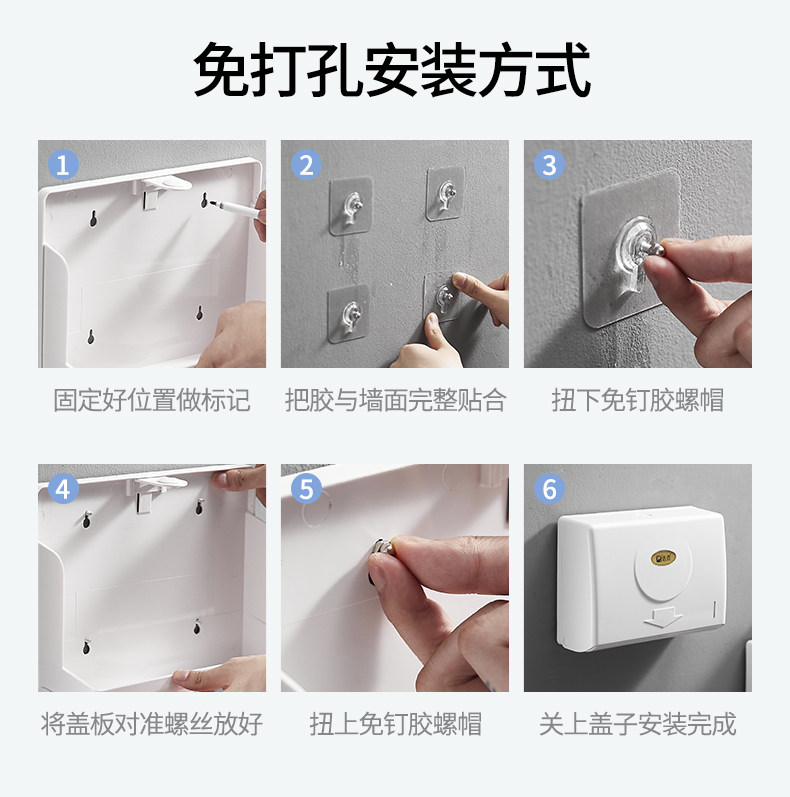 免打孔安装方式

1
固定好位置做标记

2
把胶与墙面完整贴合

3
扭下免钉胶螺帽

4
将盖板对准螺丝放好

5
扭上免钉胶螺帽

6
关上盖子安装完成