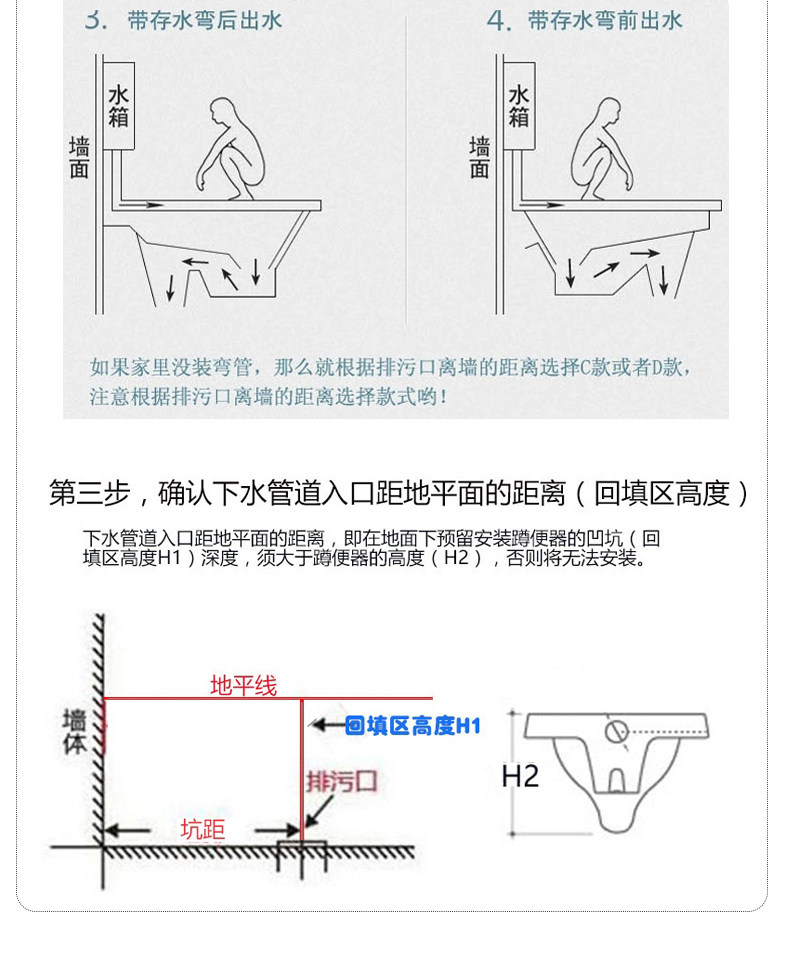 3. 带存水弯后出水

水箱

墙面

4. 带存水弯前出水

水箱

墙面

如果家里没装弯管，那么就根据排污口离墙的距离选择C款或者D款，注意根据排污口离墙的距离选择款式哟！

第三步，确认下水管道入口距地平面的距离（回填区高度）

下水管道入口距地平面的距离，即在地面下预留安装蹲便器的凹坑（回填区高度H1）深度，须大于蹲便器的高度（H2），否则将无法安装。

地平线

墙体

回填区高度H1

排污口

坑距

H2