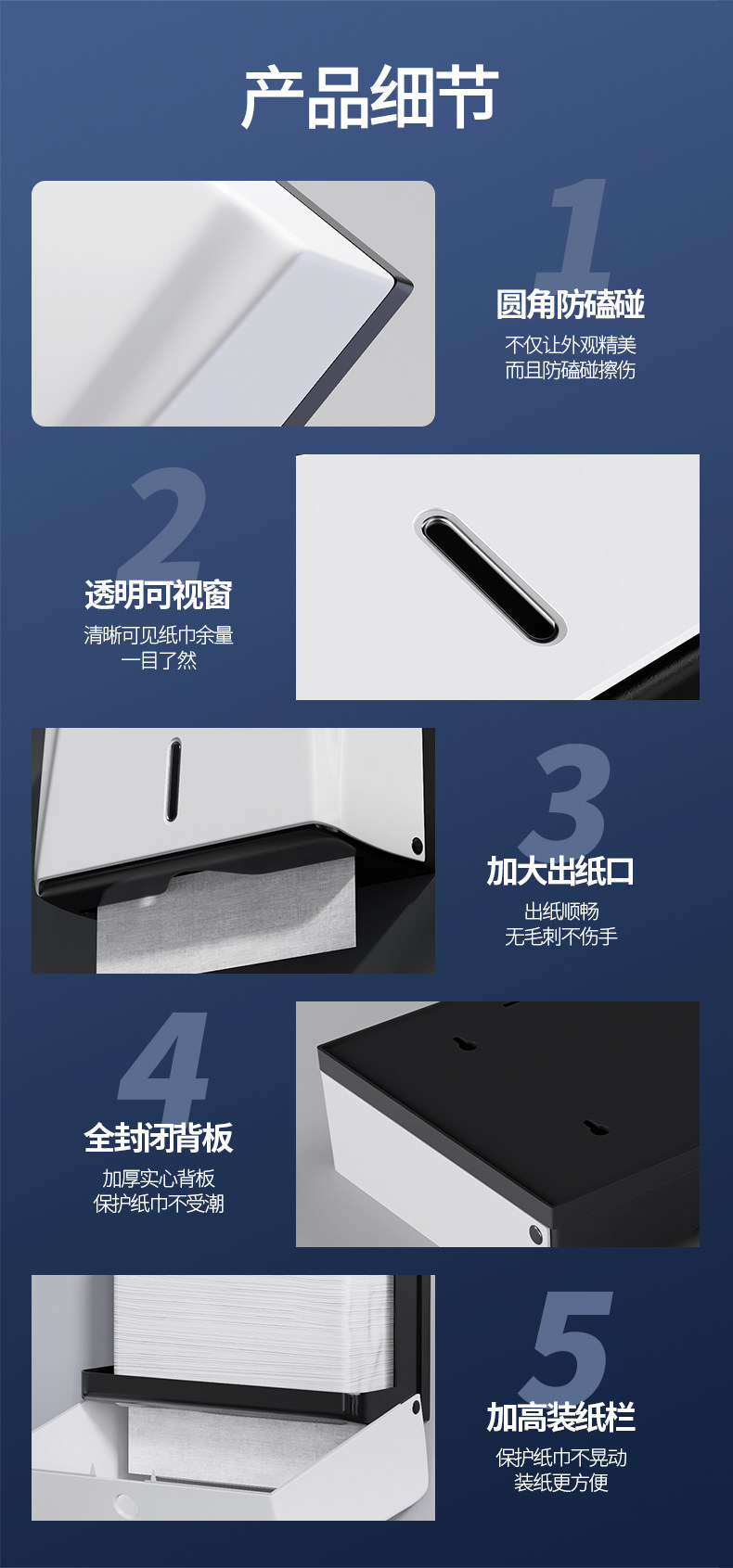 产品细节

1
圆角防磕碰
不仅让外观精美
而且防磕碰擦伤

2
透明可视窗
清晰可见纸巾余量
一目了然

3
加大出纸口
出纸顺畅
无毛刺不伤手

4
全封闭背板
加厚实心背板
保护纸巾不受潮

5
加高装纸栏
保护纸巾不晃动
装纸更方便