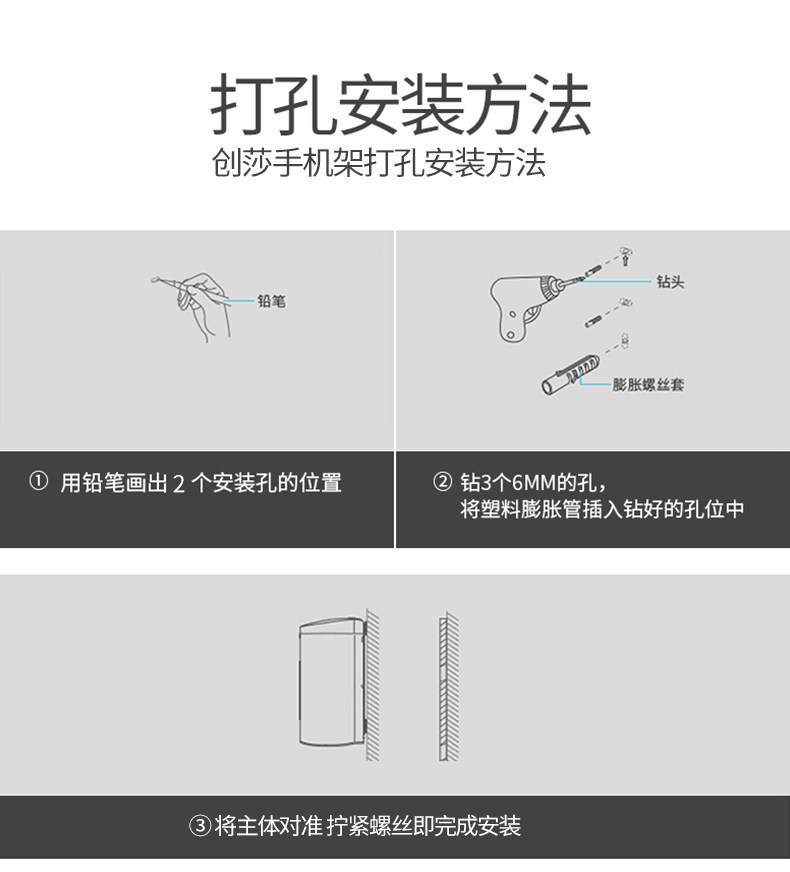 打孔安装方法

创莎手机架打孔安装方法

铅笔

① 用铅笔画出 2 个安装孔的位置

钻头

膨胀螺丝套

② 钻3个6MM的孔，将塑料膨胀管插入钻好的孔位中

③将主体对准 拧紧螺丝即完成安装