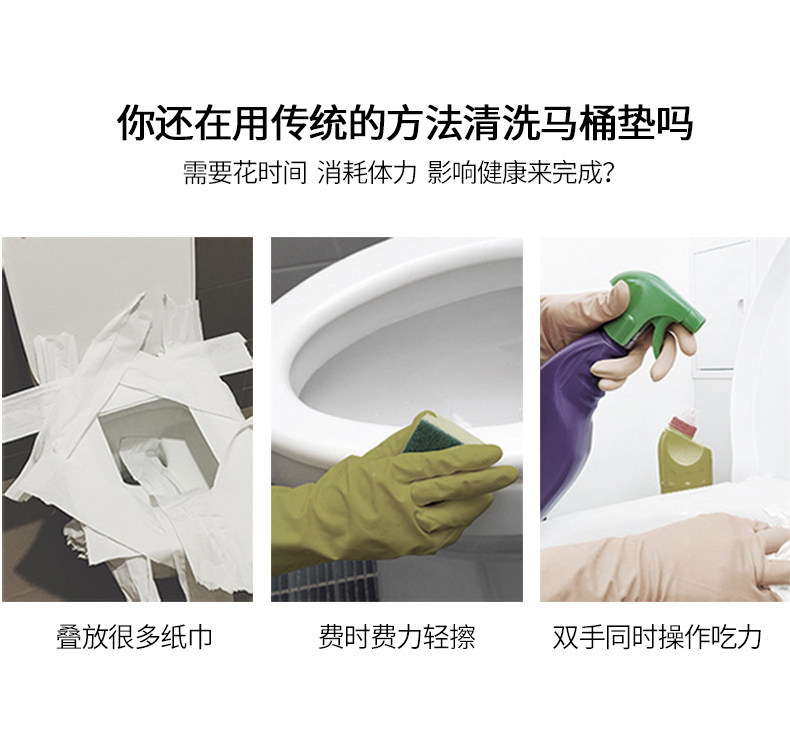 你还在用传统的方法清洗马桶垫吗

需要花时间 消耗体力 影响健康来完成?

叠放很多纸巾

费时费力轻擦

双手同时操作吃力