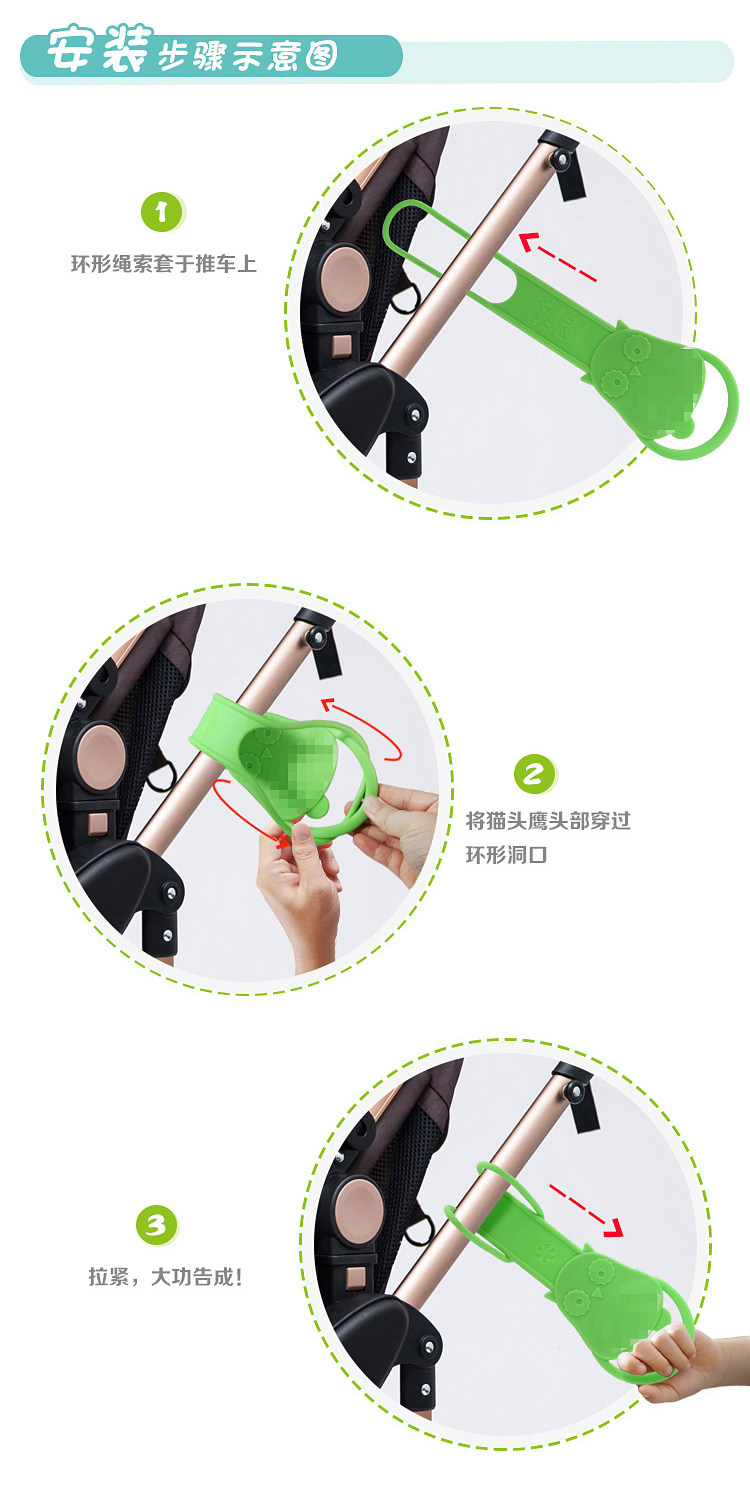 安装步骤示意图

1
环形绳索套于推车上

2
将猫头鹰头部穿过环形洞口

3
拉紧，大功告成！