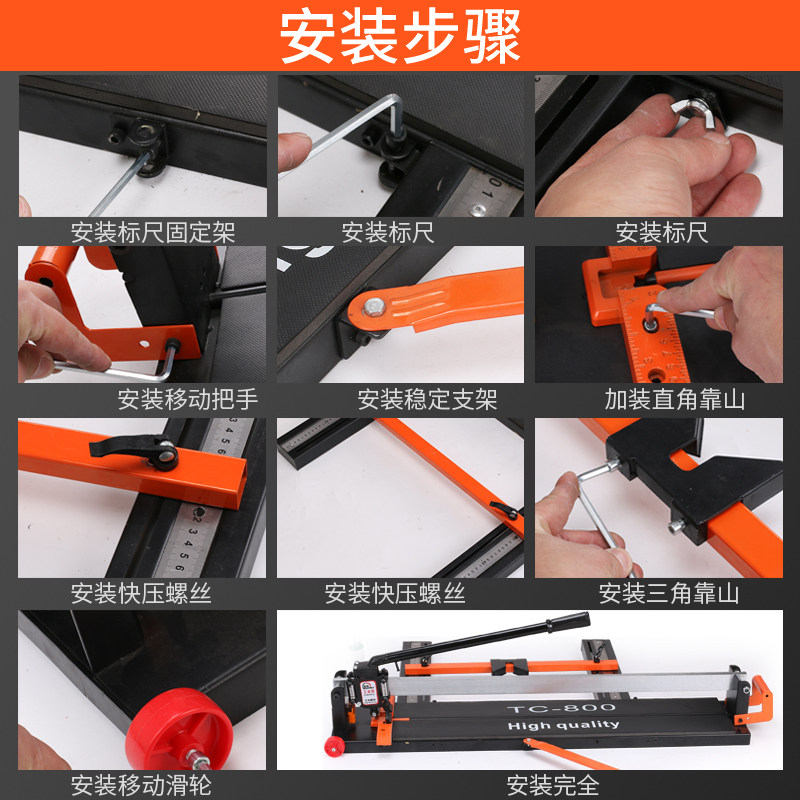 安装步骤

安装标尺固定架

安装标尺

安装标尺

安装移动把手

安装稳定支架

加装直角靠山

安装快压螺丝

安装快压螺丝

安装三角靠山

安装移动滑轮

TC-800
High quality

安装完全