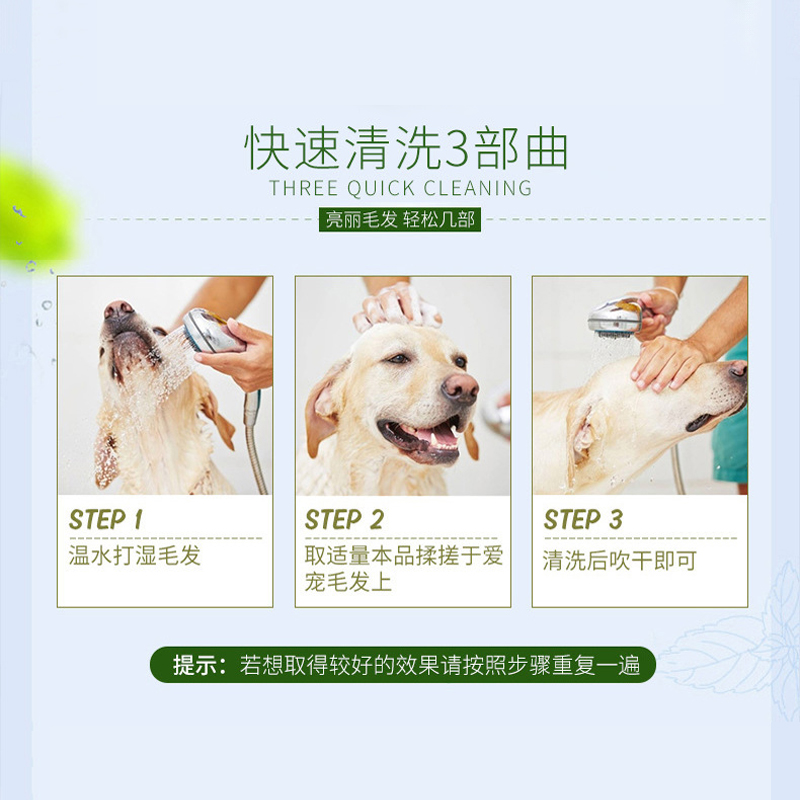 快速清洗3部曲
THREE QUICK CLEANING
亮丽毛发 轻松几部

STEP 1
温水打湿毛发

STEP 2
取适量本品揉搓于爱宠毛发上

STEP 3
清洗后吹干即可

提示：若想取得较好的效果请按照步骤重复一遍