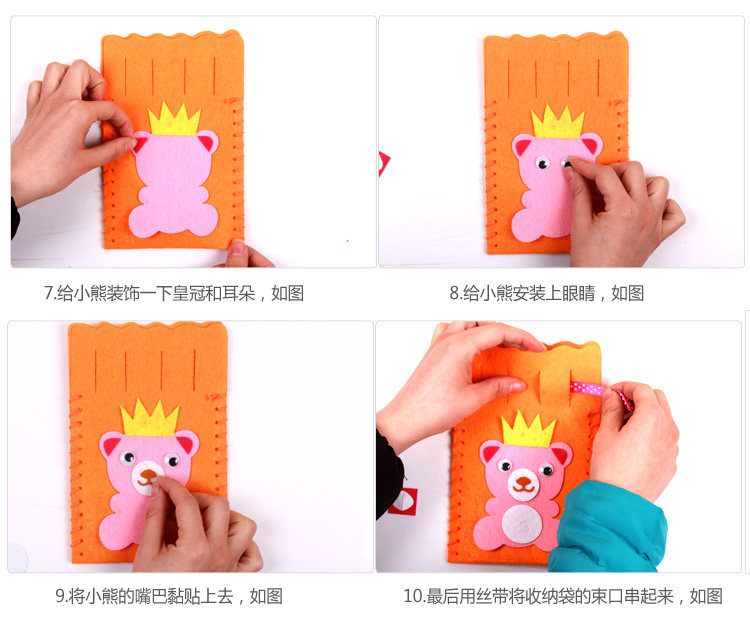 7.给小熊装饰一下皇冠和耳朵，如图

8.给小熊安装上眼睛，如图

9.将小熊的嘴巴黏贴上去，如图

10.最后用丝带将收纳袋的束口串起来，如图