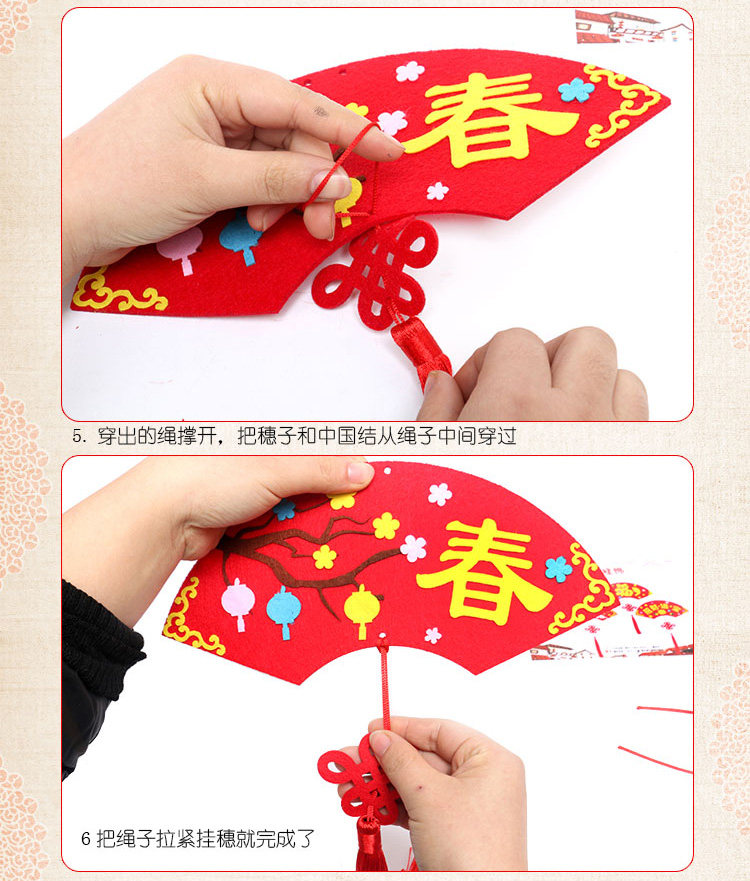 春

5. 穿出的绳撑开，把穗子和中国结从绳子中间穿过

春

6 把绳子拉紧挂穗就完成了