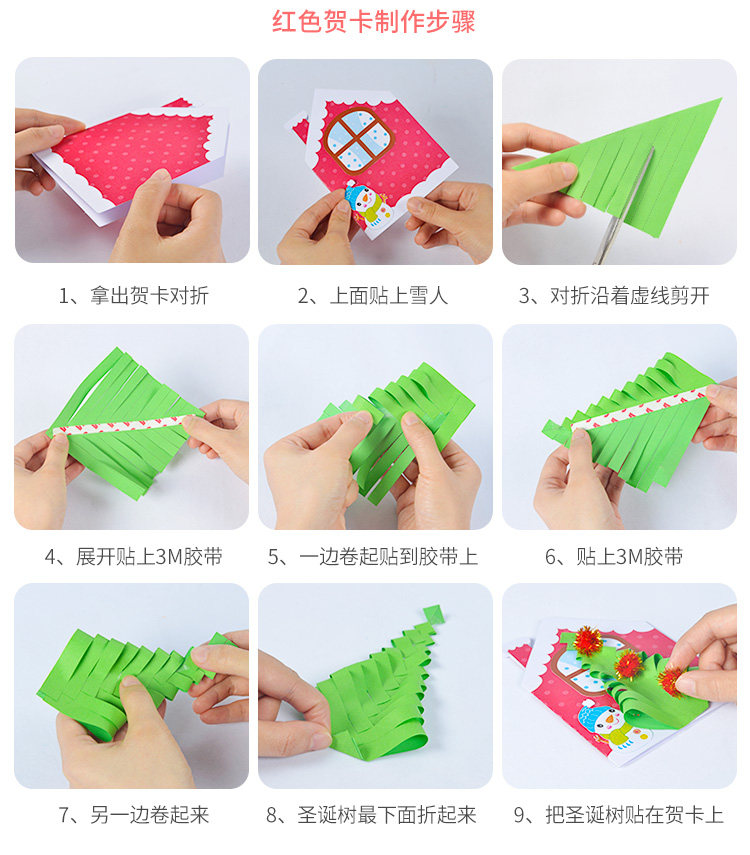 红色贺卡制作步骤

1、拿出贺卡对折

2、上面贴上雪人

3、对折沿着虚线剪开

4、展开贴上3M胶带

5、一边卷起贴到胶带上

6、贴上3M胶带

7、另一边卷起来

8、圣诞树最下面折起来

9、把圣诞树贴在贺卡上