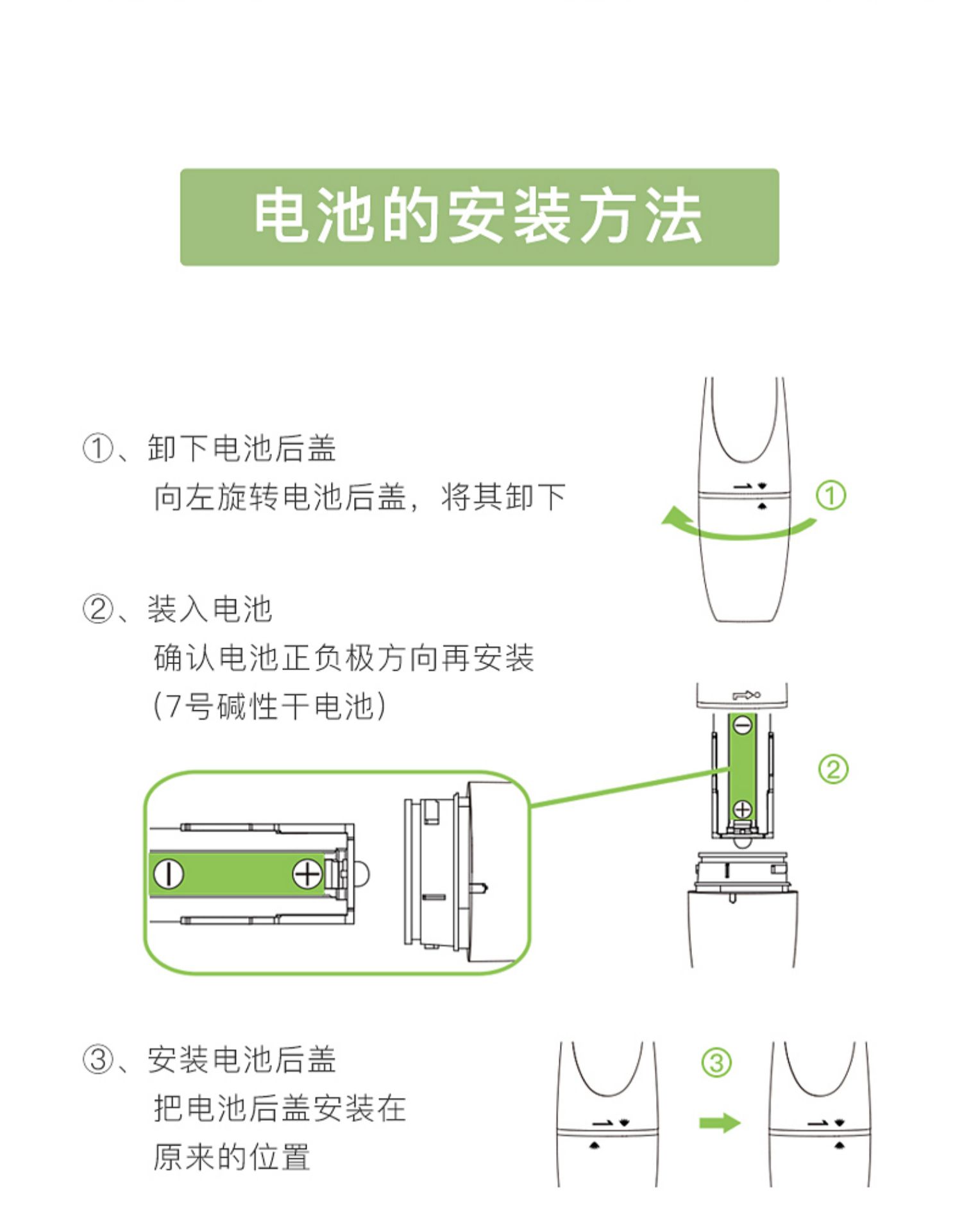 电池的安装方法

①、卸下电池后盖
向左旋转电池后盖，将其卸下

①

②、装入电池
确认电池正负极方向再安装
(7号碱性干电池)

②

③、安装电池后盖
把电池后盖安装在
原来的位置

③