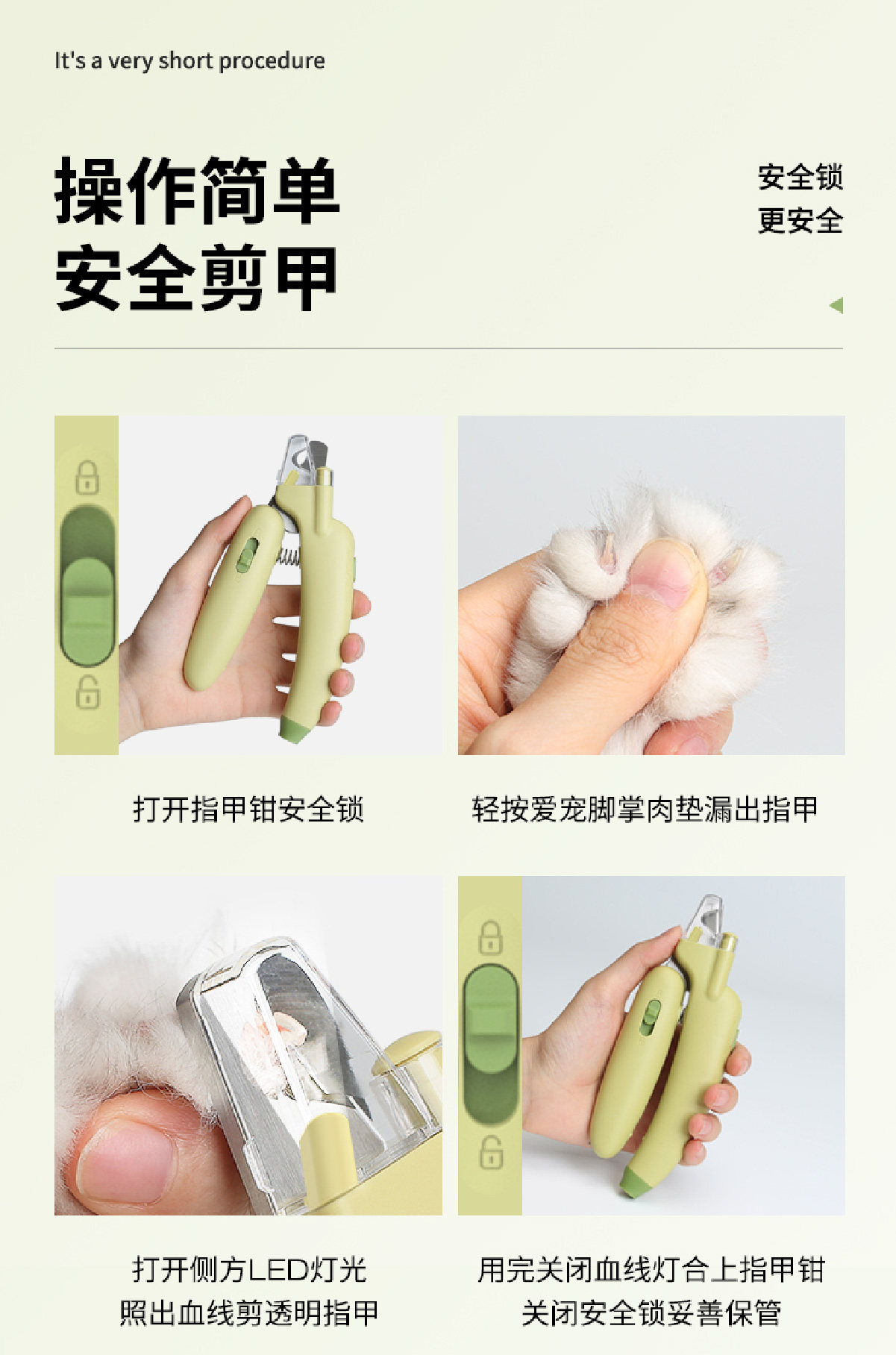 It's a very short procedure

操作简单
安全剪甲

安全锁
更安全

打开指甲钳安全锁

轻按爱宠脚掌肉垫漏出指甲

打开侧方LED灯光
照出血线剪透明指甲

用完关闭血线灯合上指甲钳
关闭安全锁妥善保管