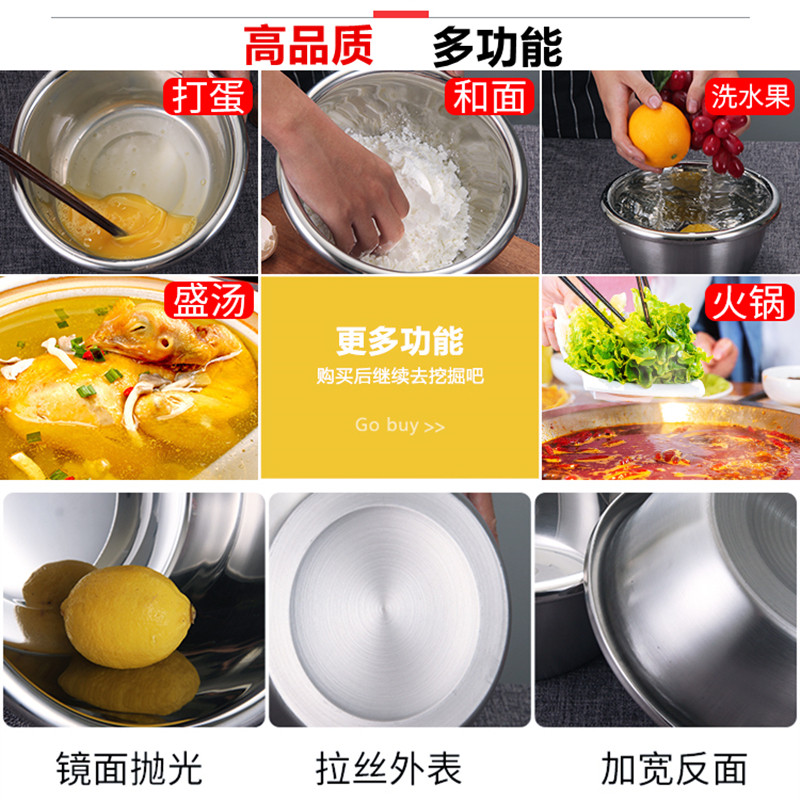 高品质 多功能

打蛋

和面

洗水果

盛汤

更多功能

购买后继续去挖掘吧

Go buy >>

火锅

镜面抛光

拉丝外表

加宽反面