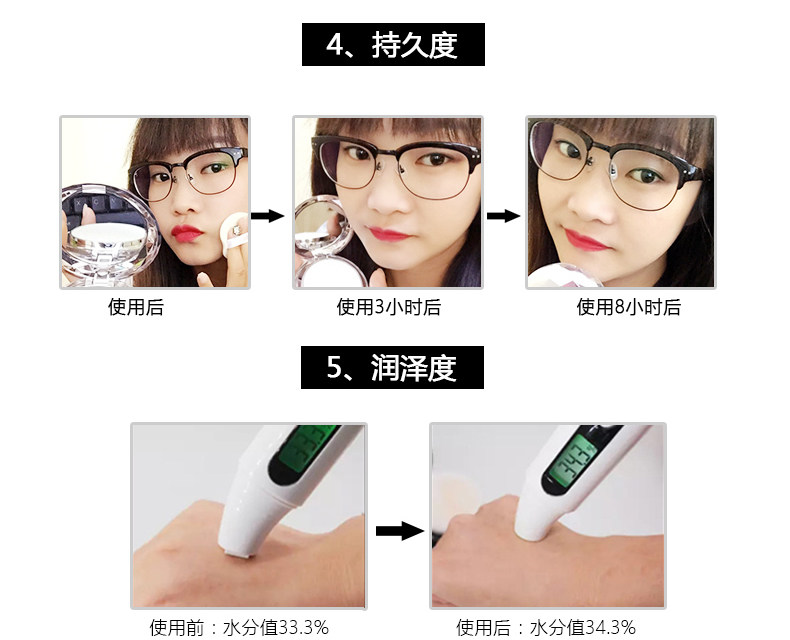 4、持久度

使用后

使用3小时后

使用8小时后

5、润泽度

33.3

34.3

使用前：水分值33.3%

使用后：水分值34.3%