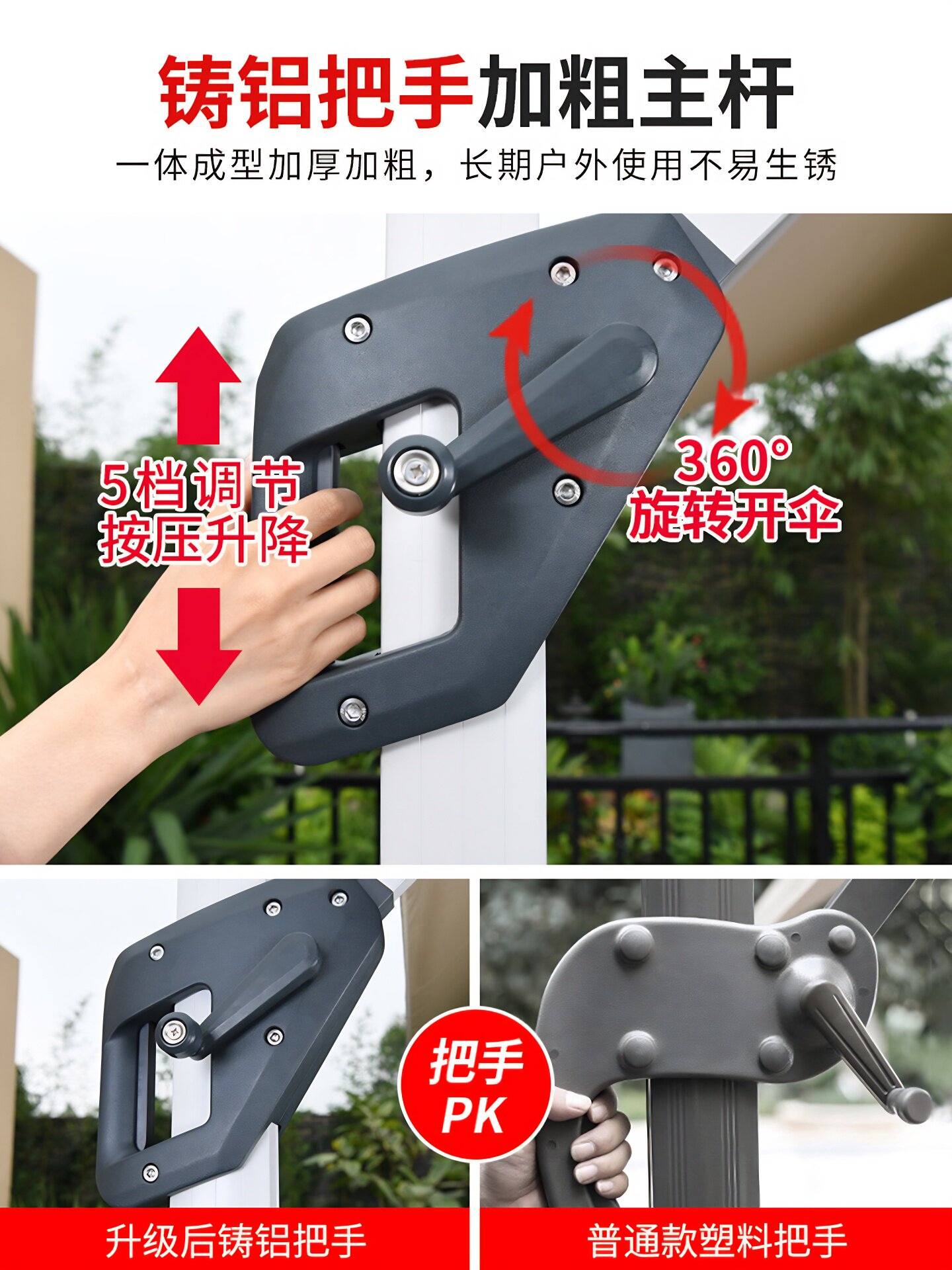 铸铝把手加粗主杆

一体成型加厚加粗，长期户外使用不易生锈

5档调节
按压升降

360°
旋转开伞

把手
PK

升级后铸铝把手

普通款塑料把手