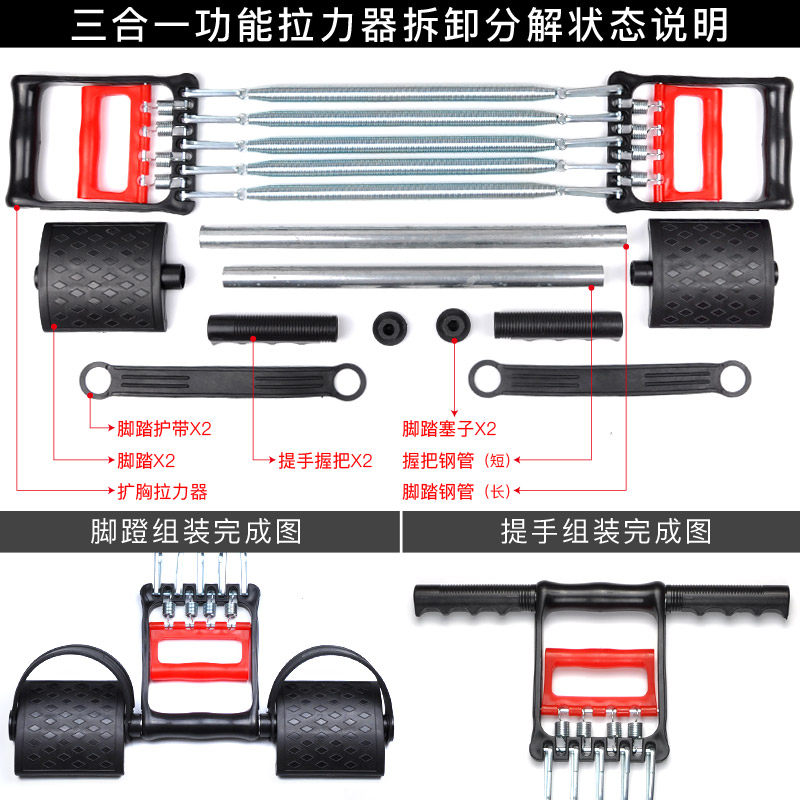 三合一功能拉力器拆卸分解状态说明

脚踏护带X2
脚踏X2
扩胸拉力器
提手握把X2
脚踏塞子X2
握把钢管（短）
脚踏钢管（长）

脚蹬组装完成图

提手组装完成图