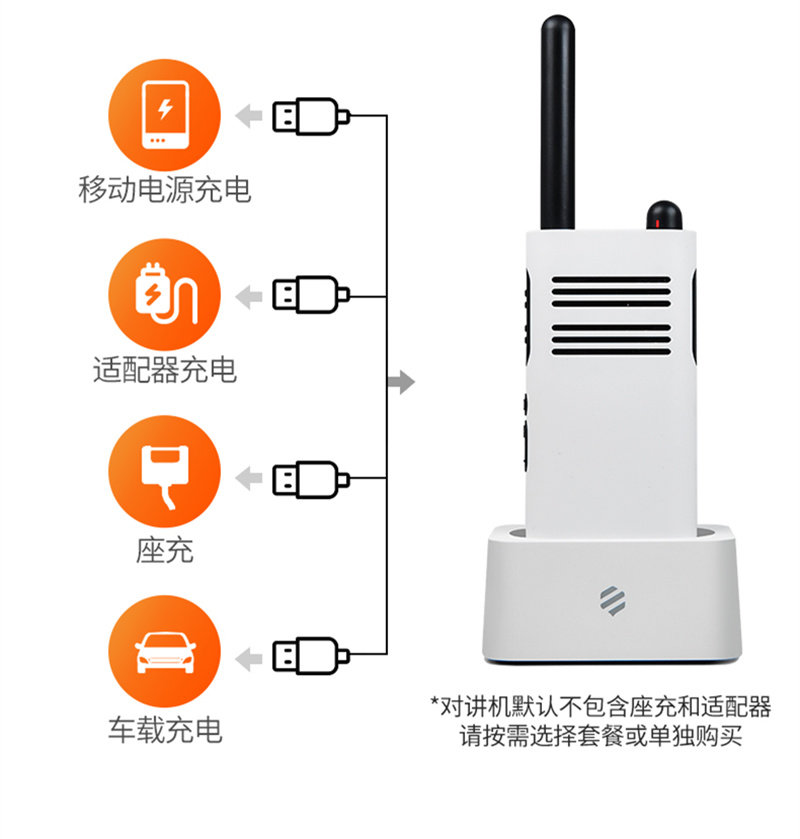 移动电源充电

适配器充电

座充

车载充电

*对讲机默认不包含座充和适配器
请按需选择套餐或单独购买