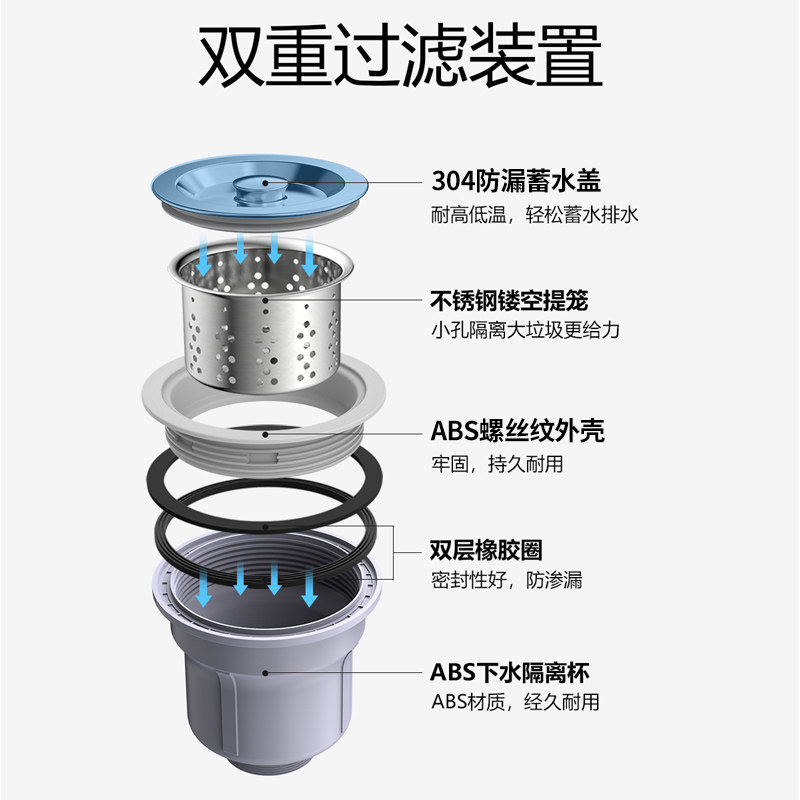 双重过滤装置

304防漏蓄水盖
耐高低温，轻松蓄水排水

不锈钢镂空提笼
小孔隔离大垃圾更给力

ABS螺丝纹外壳
牢固，持久耐用

双层橡胶圈
密封性好，防渗漏

ABS下水隔离杯
ABS材质，经久耐用