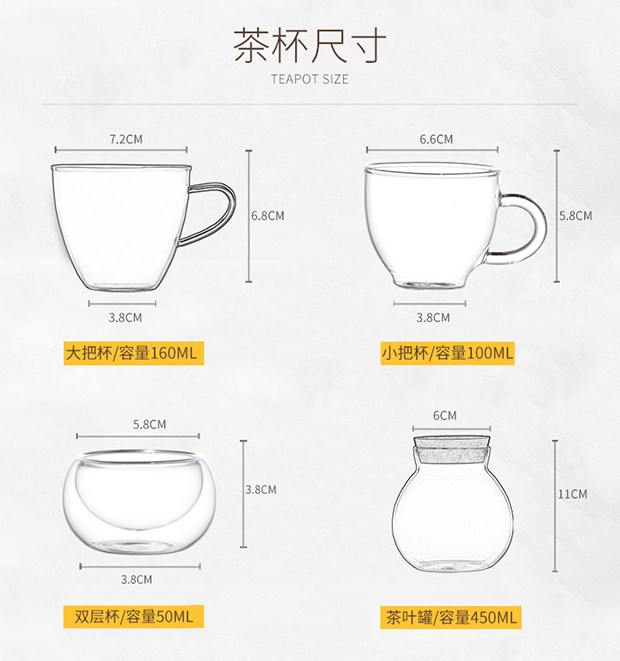 茶杯尺寸
TEAPOT SIZE

7.2CM
6.8CM
3.8CM
大把杯/容量160ML

6.6CM
5.8CM
3.8CM
小把杯/容量100ML

5.8CM
3.8CM
3.8CM
双层杯/容量50ML

6CM
11CM
茶叶罐/容量450ML