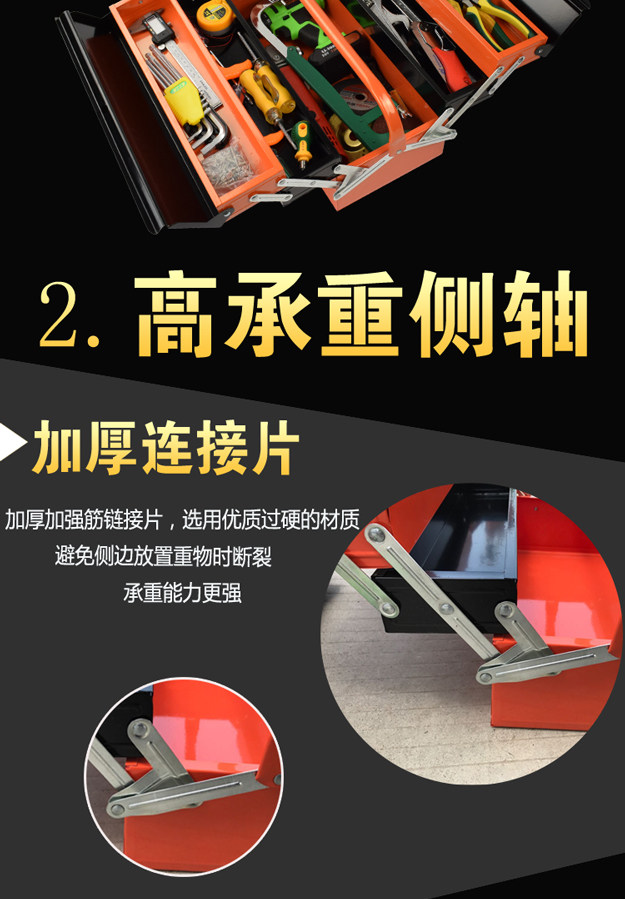 2. 高承重侧轴

加厚连接片

加厚加强筋链接片，选用优质过硬的材质
避免侧边放置重物时断裂
承重能力更强