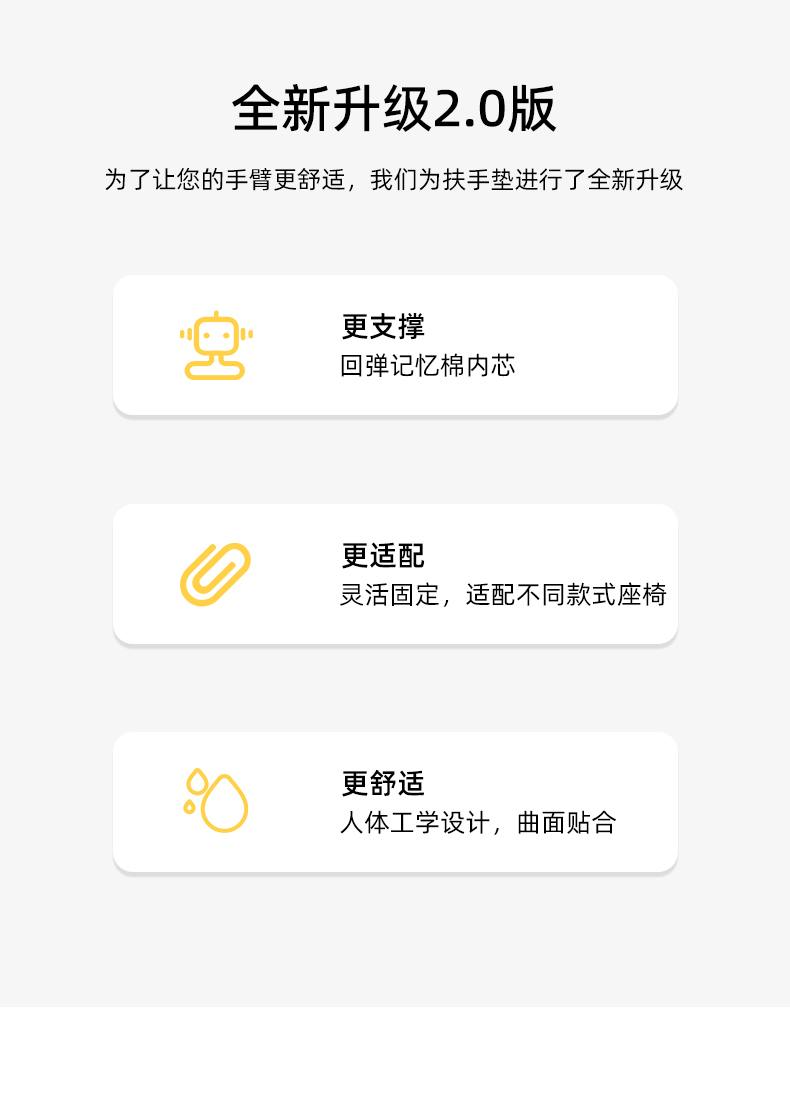 全新升级2.0版

为了让您的手臂更舒适，我们为扶手垫进行了全新升级

更支撑
回弹记忆棉内芯

更适配
灵活固定，适配不同款式座椅

更舒适
人体工学设计，曲面贴合