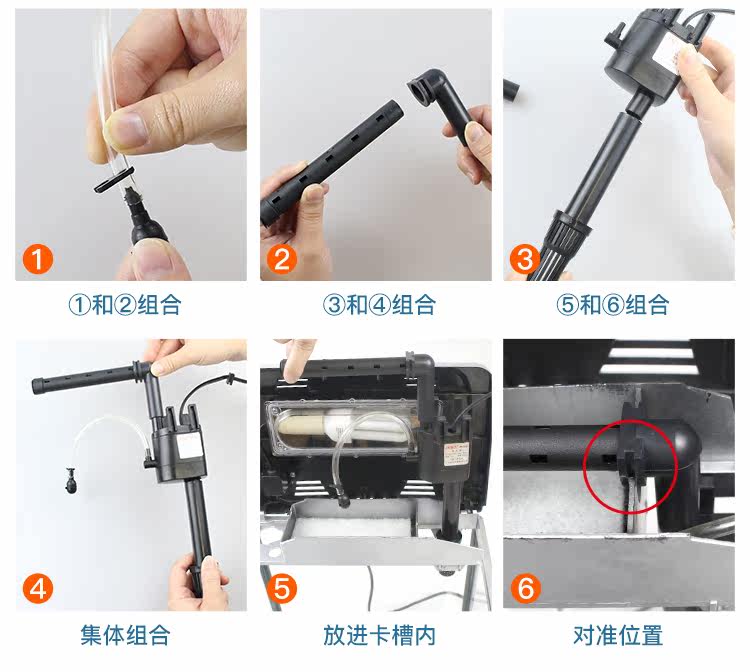 1
①和②组合

2
③和④组合

3
⑤和⑥组合

4
集体组合

5
放进卡槽内

6
对准位置