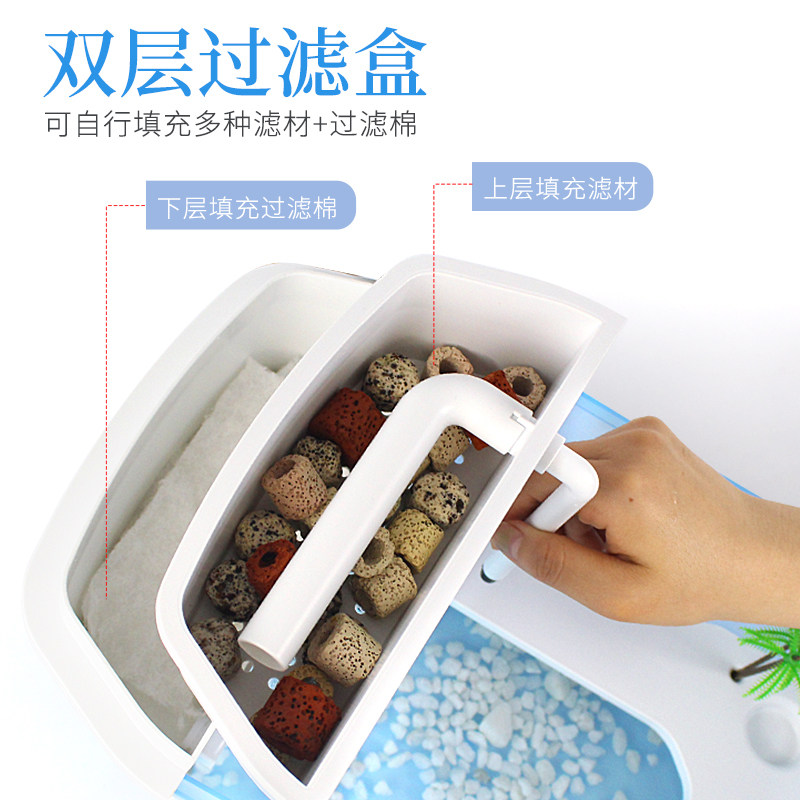 双层过滤盒
可自行填充多种滤材+过滤棉

下层填充过滤棉

上层填充滤材