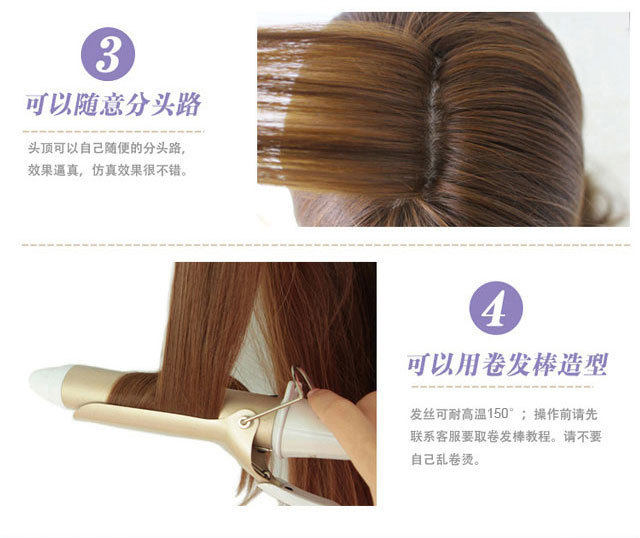 3

可以随意分头路

头顶可以自己随便的分头路，效果逼真，仿真效果很不错。

4

可以用卷发棒造型

发丝可耐高温150°；操作前请先联系客服要取卷发棒教程。请不要自己乱卷烫。