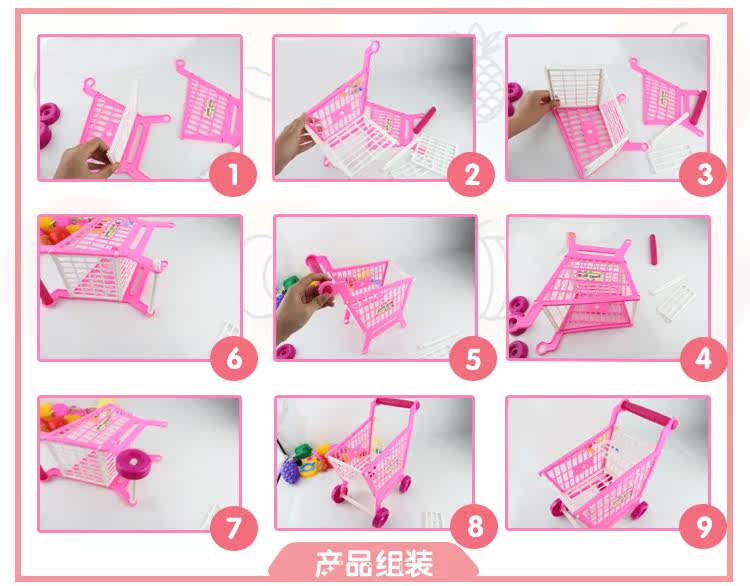 1

2

3

6

5

4

7

8

9

产品组装