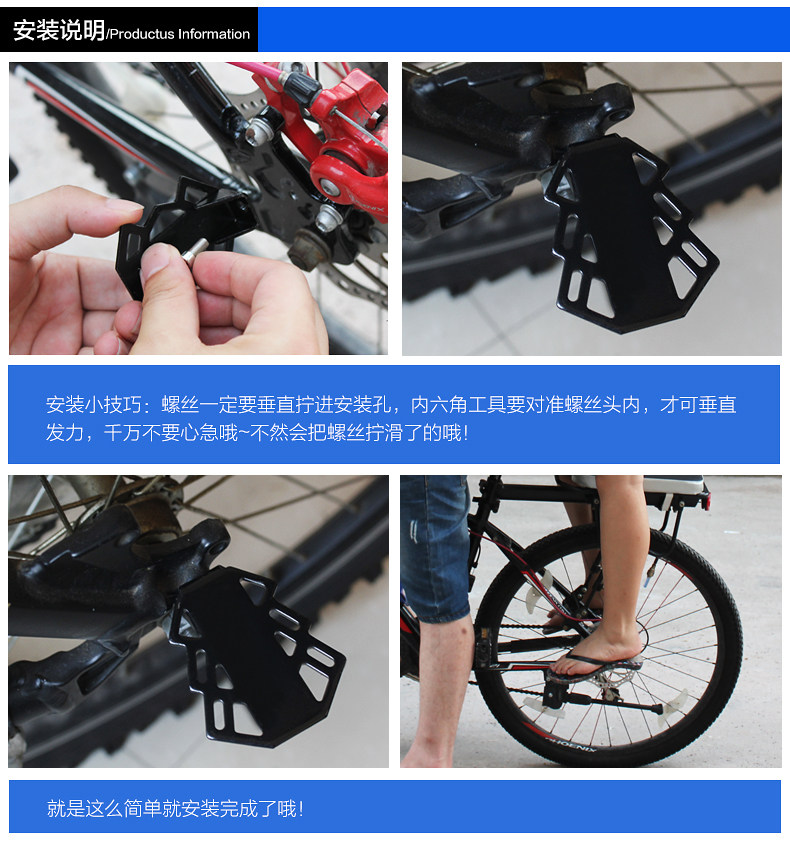 安装说明/Productus Information

安装小技巧：螺丝一定要垂直拧进安装孔，内六角工具要对准螺丝头内，才可垂直发力，千万不要心急哦~不然会把螺丝拧滑了的哦！

PHOENIX

就是这么简单就安装完成了哦！