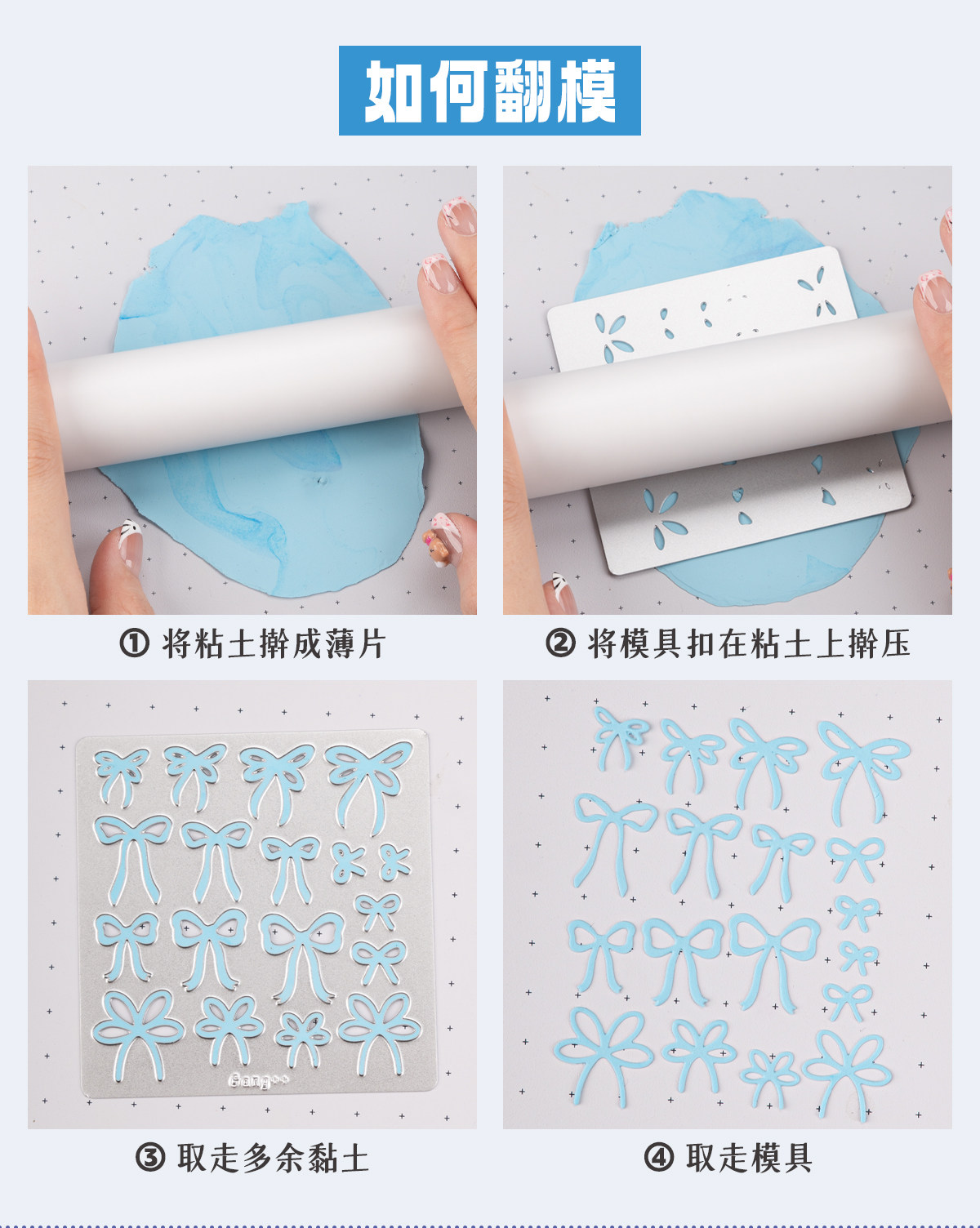 如何翻模

① 将粘土擀成薄片

② 将模具扣在粘土上擀压

Sang

③ 取走多余黏土

④ 取走模具