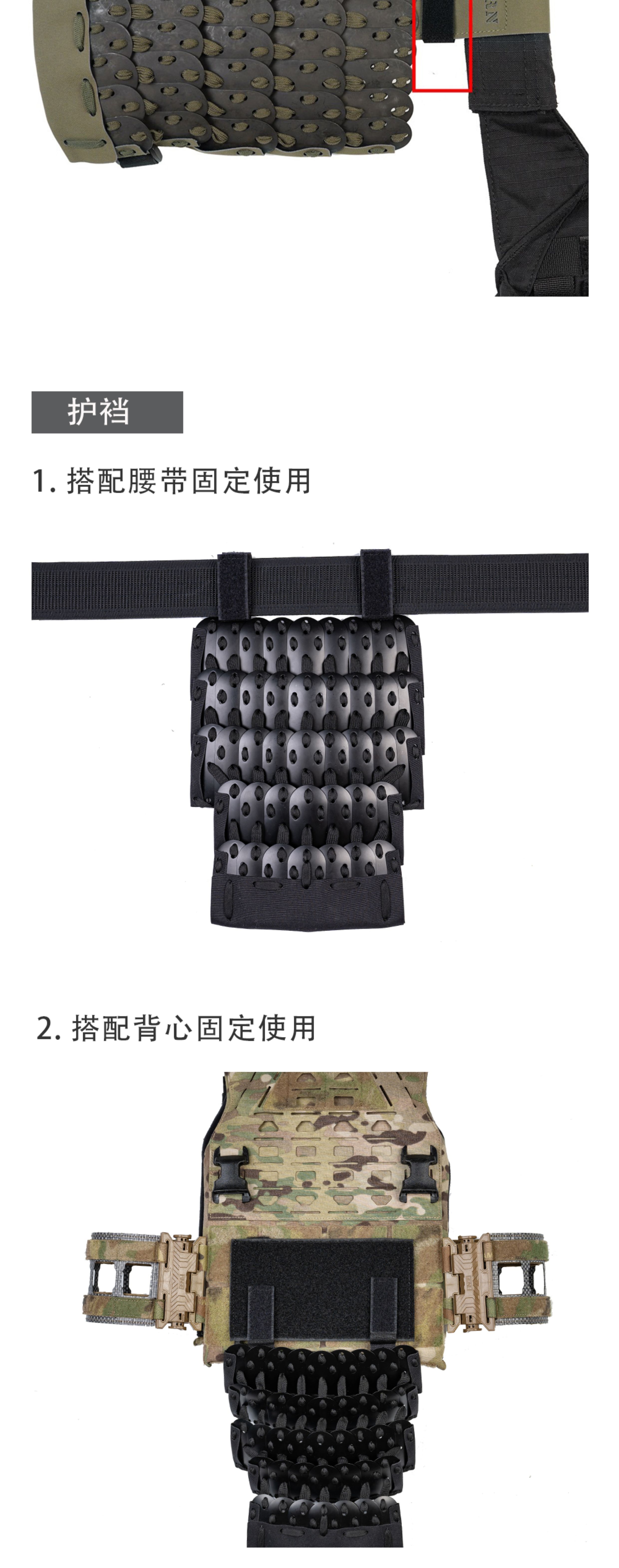 护裆

1. 搭配腰带固定使用

2. 搭配背心固定使用