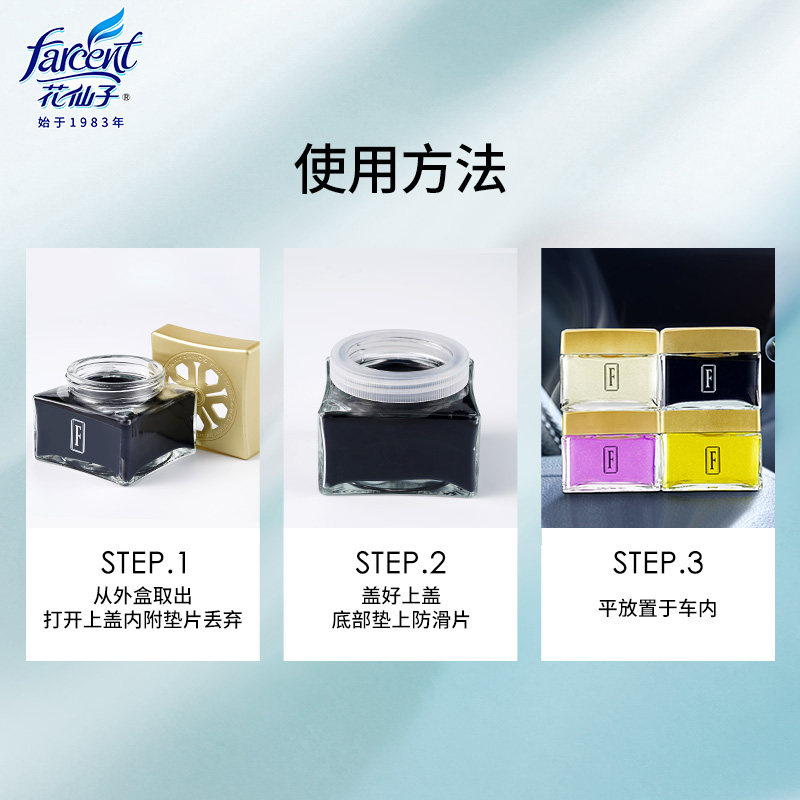 farcent
花仙子®
始于1983年

使用方法

F

STEP.1
从外盒取出
打开上盖内附垫片丢弃

STEP.2
盖好上盖
底部垫上防滑片

F F
F F

STEP.3
平放置于车内