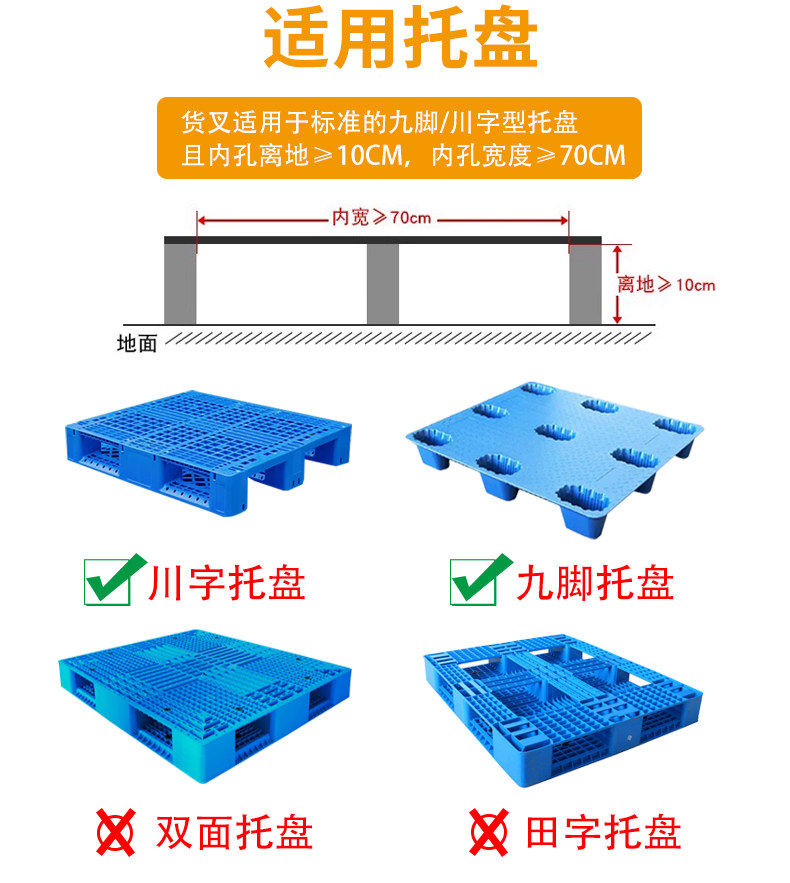 适用托盘

货叉适用于标准的九脚/川字型托盘
且内孔离地≥10CM，内孔宽度≥70CM

内宽≥70cm

离地≥10cm

地面

川字托盘

九脚托盘

双面托盘

田字托盘