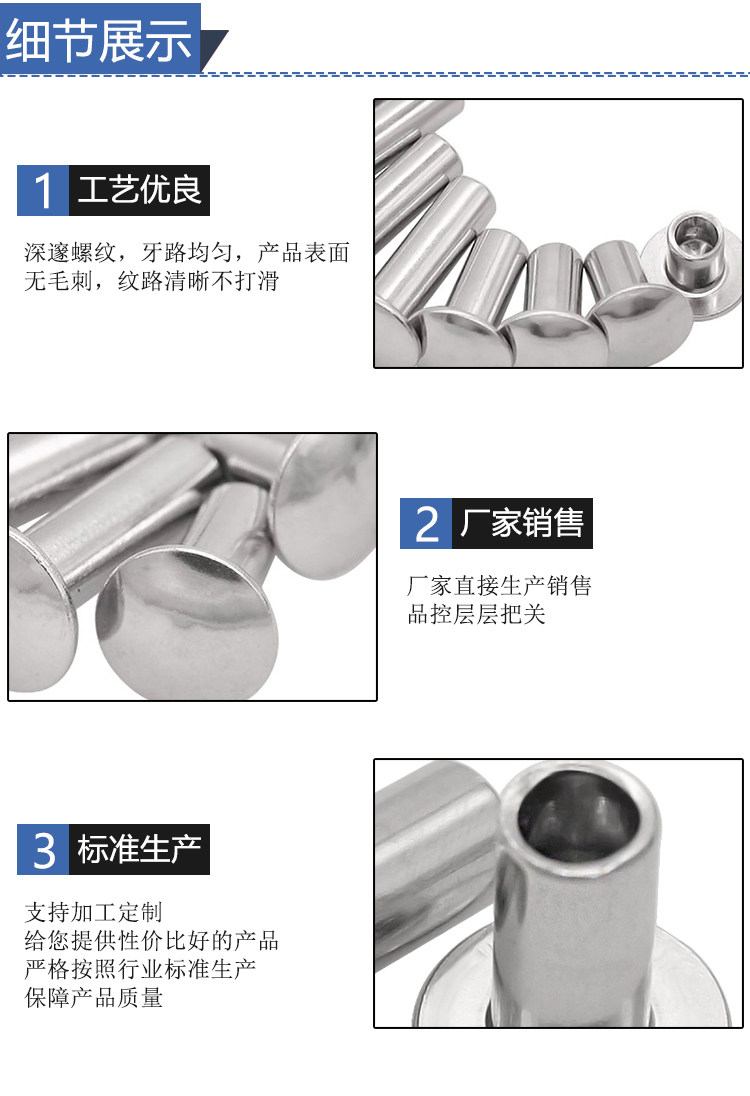 细节展示

1 工艺优良

深邃螺纹，牙路均匀，产品表面无毛刺，纹路清晰不打滑

2 厂家销售

厂家直接生产销售
品控层层把关

3 标准生产

支持加工定制
给您提供性价比好的产品
严格按照行业标准生产
保障产品质量