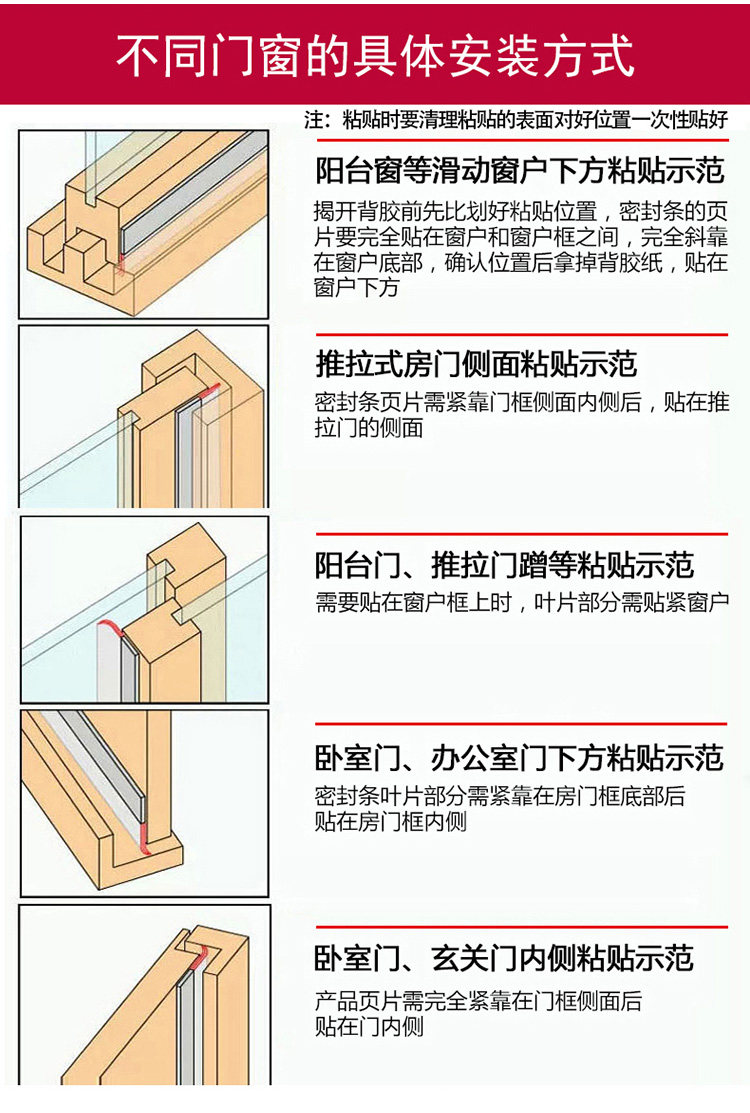 不同门窗的具体安装方式

注：粘贴时要清理粘贴的表面对好位置一次性贴好

阳台窗等滑动窗户下方粘贴示范

揭开背胶前先比划好粘贴位置，密封条的页片要完全贴在窗户和窗户框之间，完全斜靠在窗户底部，确认位置后拿掉背胶纸，贴在窗户下方

推拉式房门侧面粘贴示范

密封条页片需紧靠门框侧面内侧后，贴在推拉门的侧面

阳台门、推拉门蹭等粘贴示范

需要贴在窗户框上时，叶片部分需贴紧窗户

卧室门、办公室门下方粘贴示范

密封条叶片部分需紧靠在房门框底部后贴在房门框内侧

卧室门、玄关门内侧粘贴示范

产品页片需完全紧靠在门框侧面后贴在门内侧