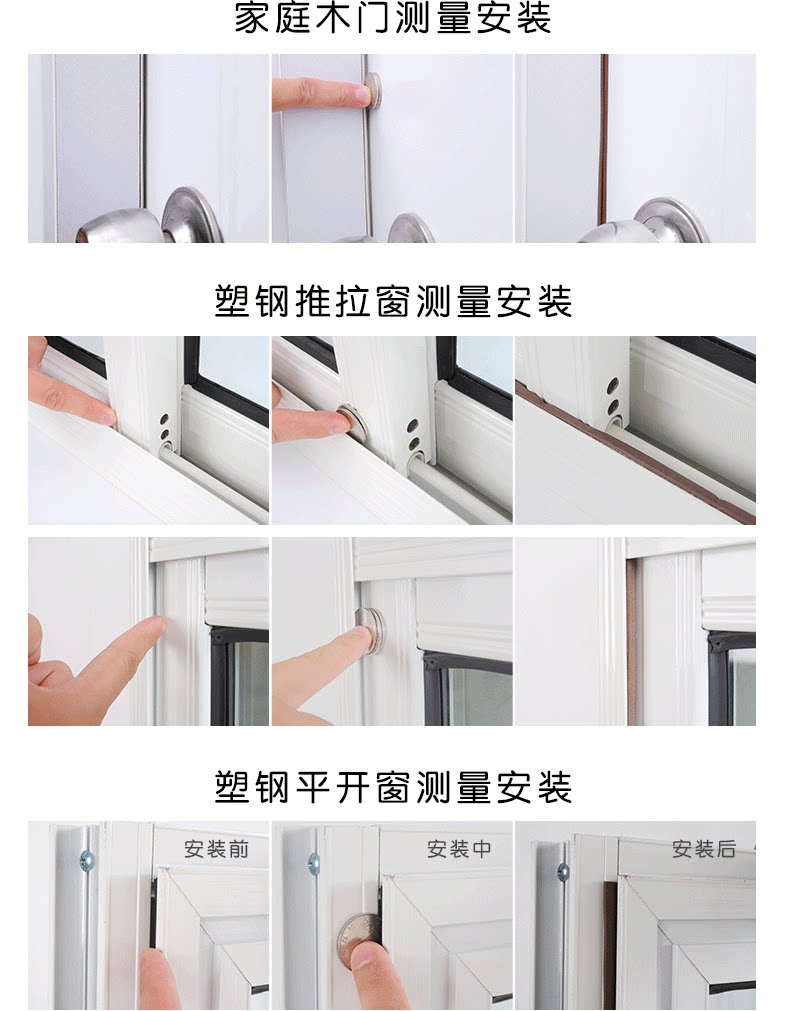 家庭木门测量安装

塑钢推拉窗测量安装

塑钢平开窗测量安装

安装前

安装中

安装后