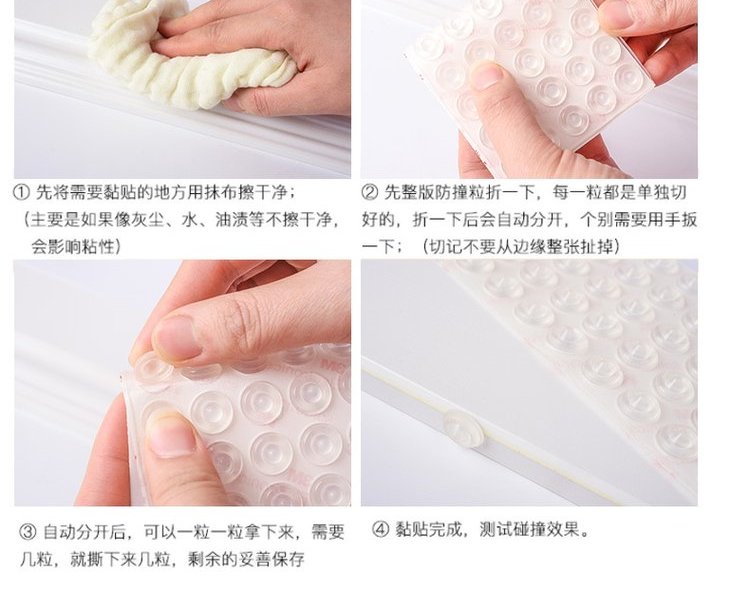 ① 先将需要黏贴的地方用抹布擦干净；（主要是如果像灰尘、水、油渍等不擦干净，会影响粘性）

② 先整版防撞粒折一下，每一粒都是单独切好的，折一下后会自动分开，个别需要用手扳一下；（切记不要从边缘整张扯掉）

③ 自动分开后，可以一粒一粒拿下来，需要几粒，就撕下来几粒，剩余的妥善保存

④ 黏贴完成，测试碰撞效果。