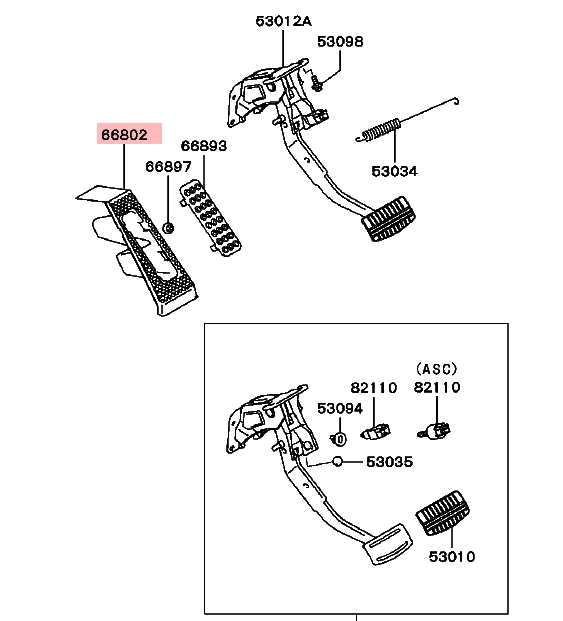 53012A
53098
66802
66893
66897
53034
(ASC)
82110
82110
53094
53035
53010