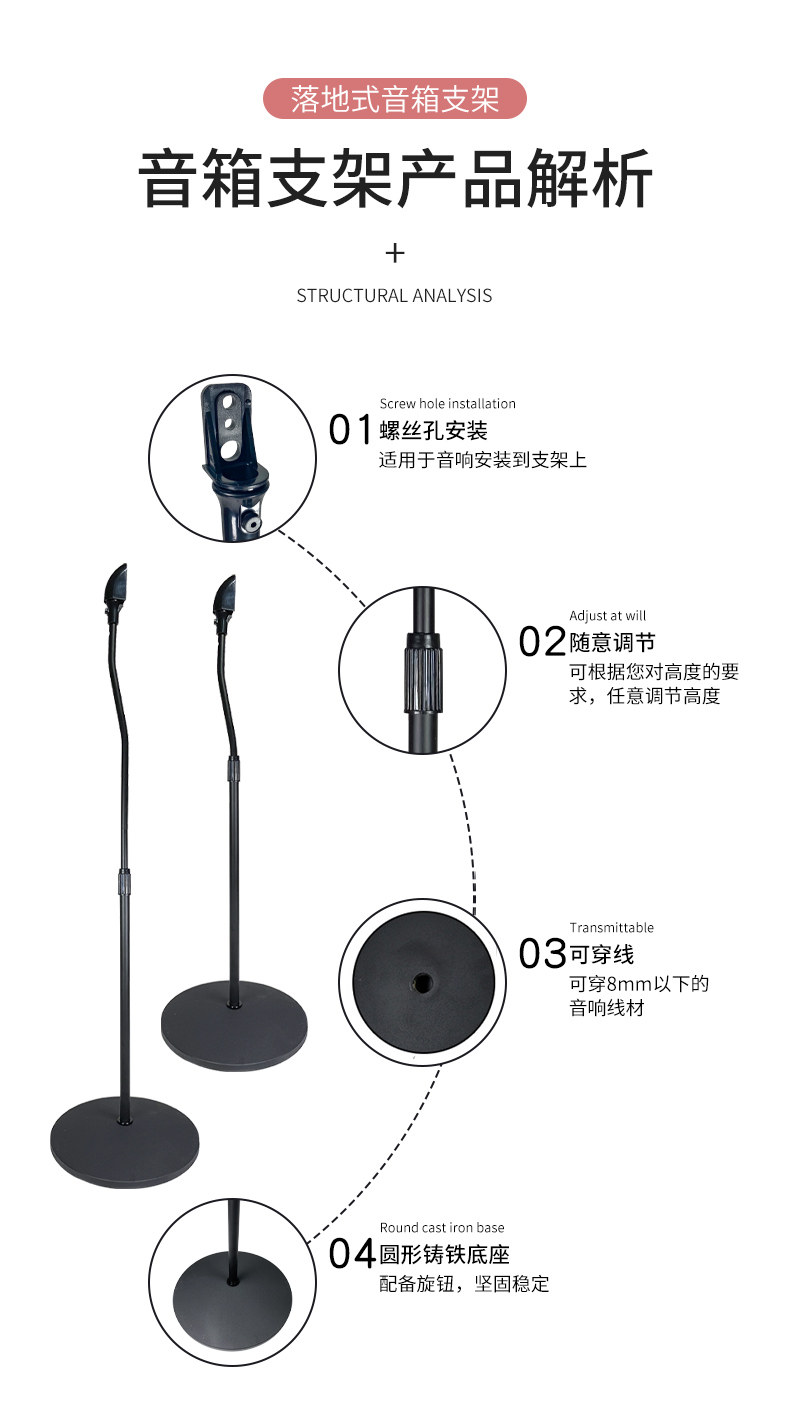 落地式音箱支架

音箱支架产品解析

+

STRUCTURAL ANALYSIS

Screw hole installation
01 螺丝孔安装
适用于音响安装到支架上

Adjust at will
02 随意调节
可根据您对高度的要求，任意调节高度

Transmittable
03 可穿线
可穿8mm以下的音响线材

Round cast iron base
04 圆形铸铁底座
配备旋钮，坚固稳定