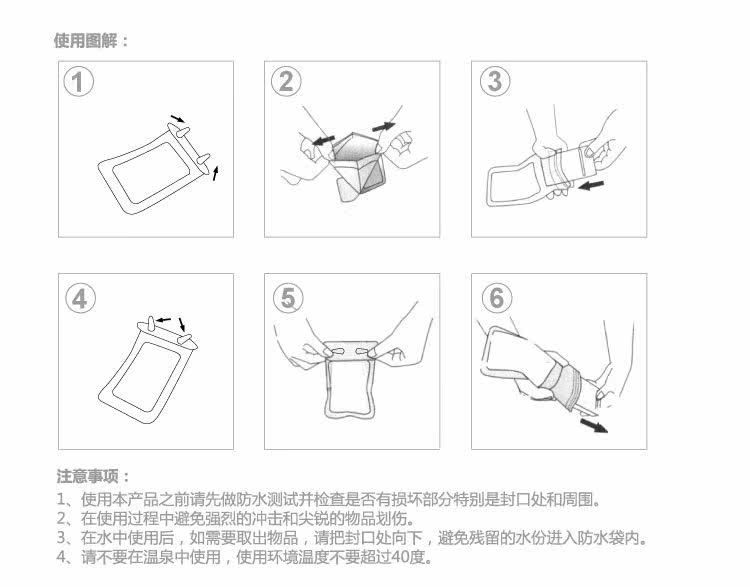 使用图解：

1

2

3

4

5

6

注意事项：

1、使用本产品之前请先做防水测试并检查是否有损坏部分特别是封口处和周围。
2、在使用过程中避免强烈的冲击和尖锐的物品划伤。
3、在水中使用后，如需要取出物品，请把封口处向下，避免残留的水份进入防水袋内。
4、请不要在温泉中使用，使用环境温度不要超过40度。