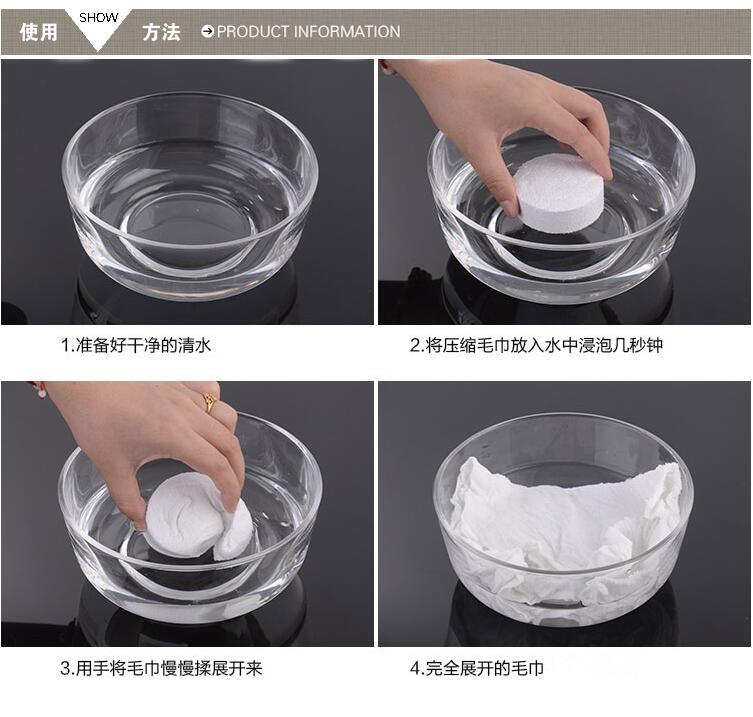 使用 SHOW 方法 PRODUCT INFORMATION

1.准备好干净的清水

2.将压缩毛巾放入水中浸泡几秒钟

3.用手将毛巾慢慢揉展开来

4.完全展开的毛巾