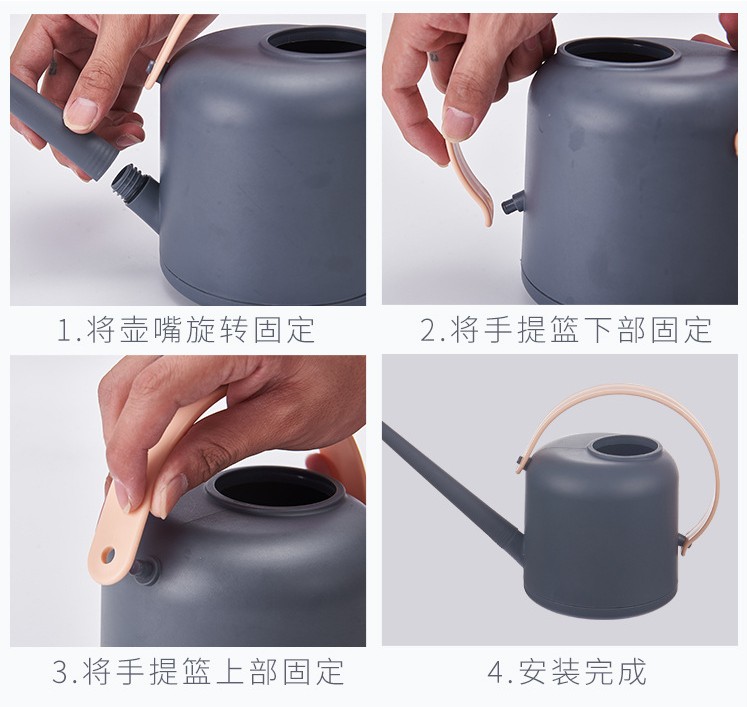 1.将壶嘴旋转固定

2.将手提篮下部固定

3.将手提篮上部固定

4.安装完成