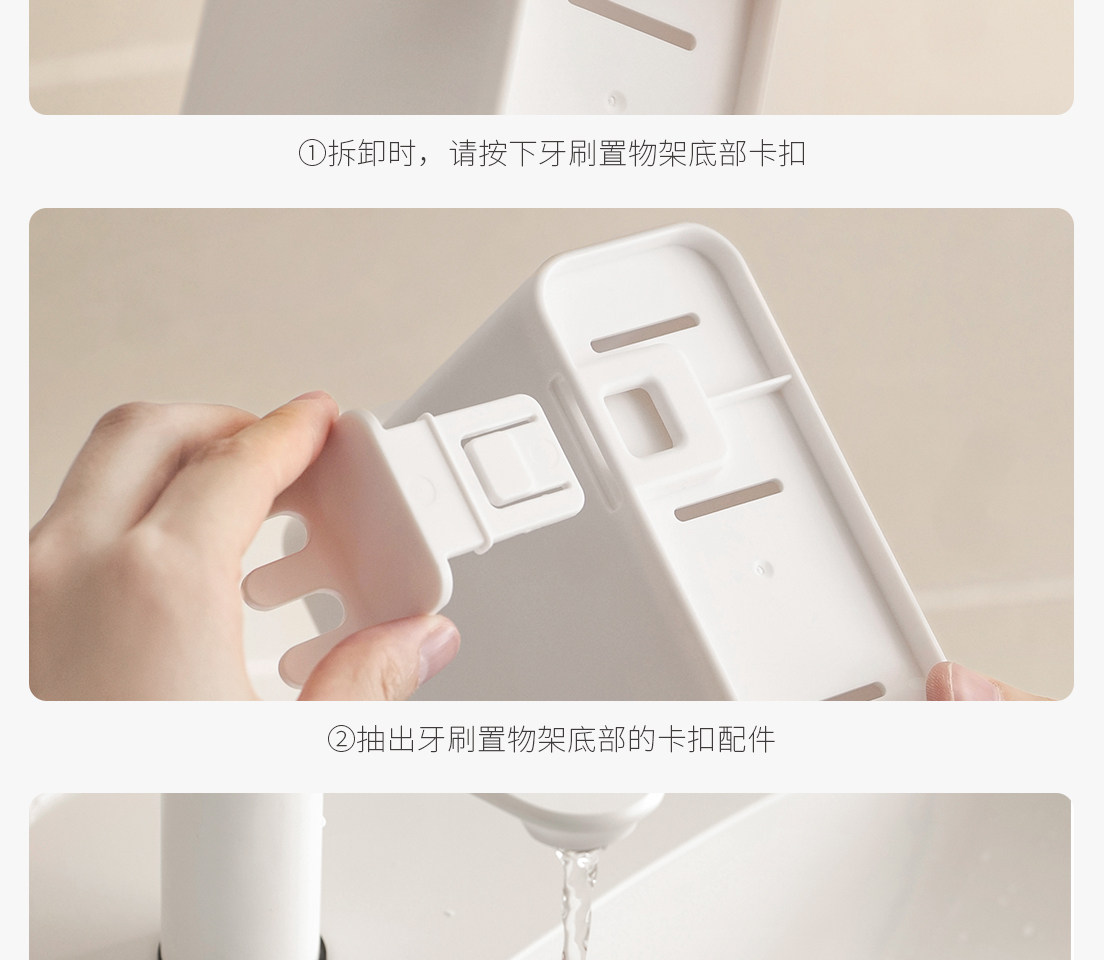 ①拆卸时，请按下牙刷置物架底部卡扣

②抽出牙刷置物架底部的卡扣配件