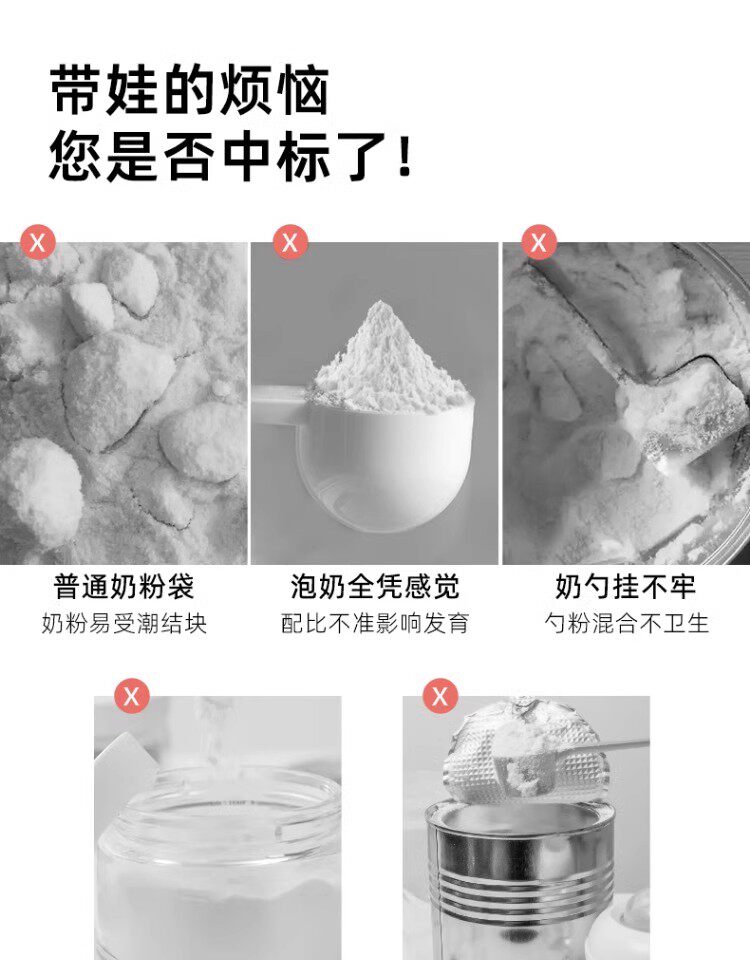 带娃的烦恼
您是否中标了！

X
普通奶粉袋
奶粉易受潮结块

X
泡奶全凭感觉
配比不准影响发育

X
奶勺挂不牢
勺粉混合不卫生

X

X