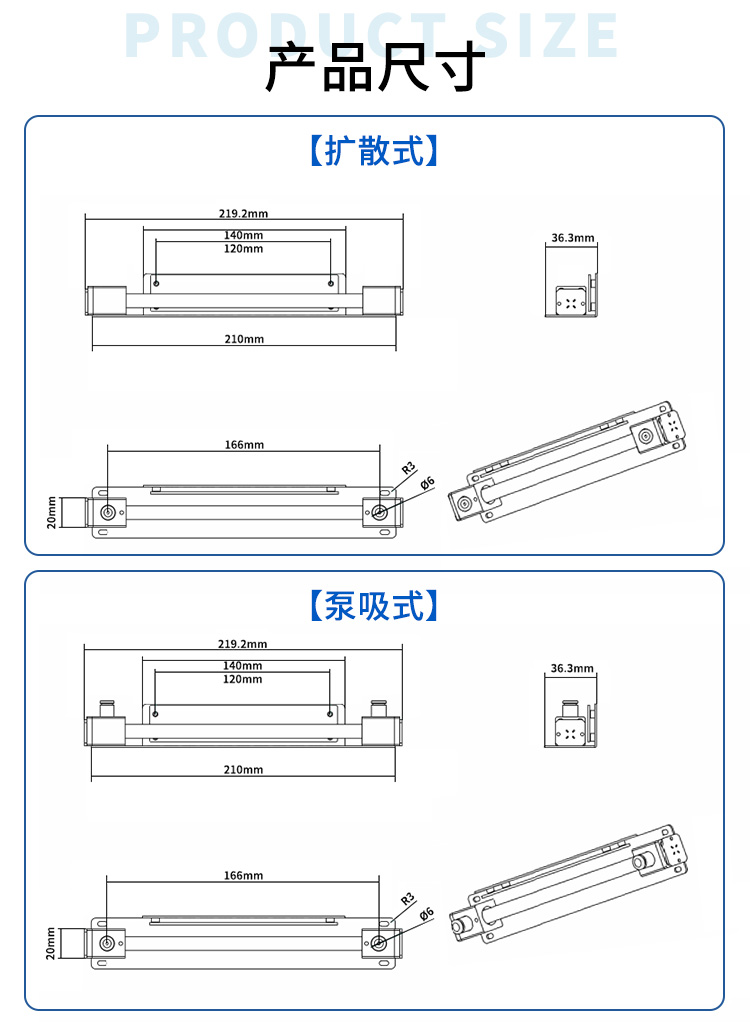 PRODUCT SIZE

产品尺寸

【扩散式】

219.2mm
140mm
120mm
210mm
36.3mm
166mm
R3
Ø6
20mm

【泵吸式】

219.2mm
140mm
120mm
210mm
36.3mm
166mm
R3
Ø6
20mm