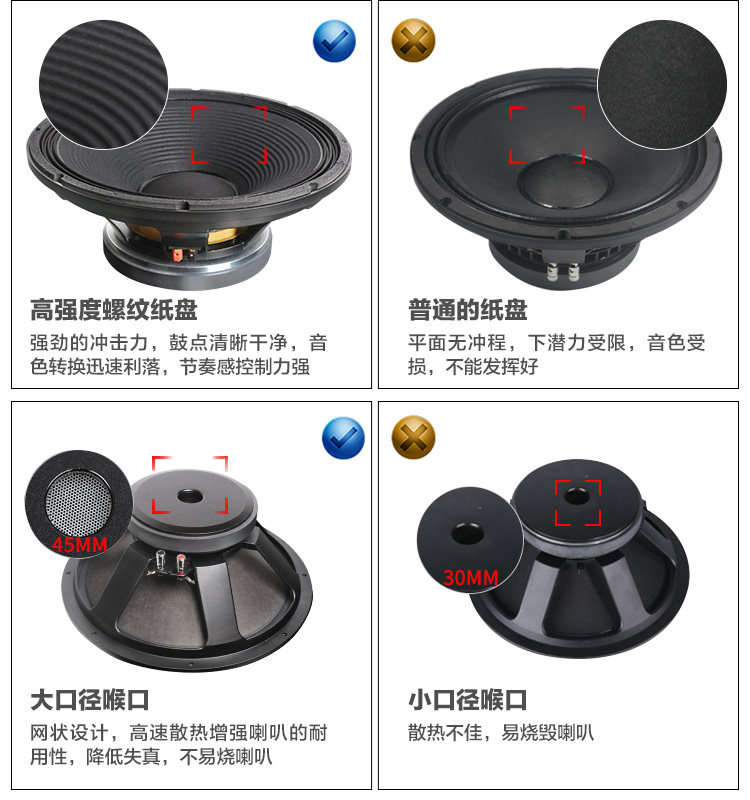 高强度螺纹纸盘

强劲的冲击力，鼓点清晰干净，音色转换迅速利落，节奏感控制力强

普通的纸盘

平面无冲程，下潜力受限，音色受损，不能发挥好

45MM

大口径喉口

网状设计，高速散热增强喇叭的耐用性，降低失真，不易烧喇叭

30MM

小口径喉口

散热不佳，易烧毁喇叭