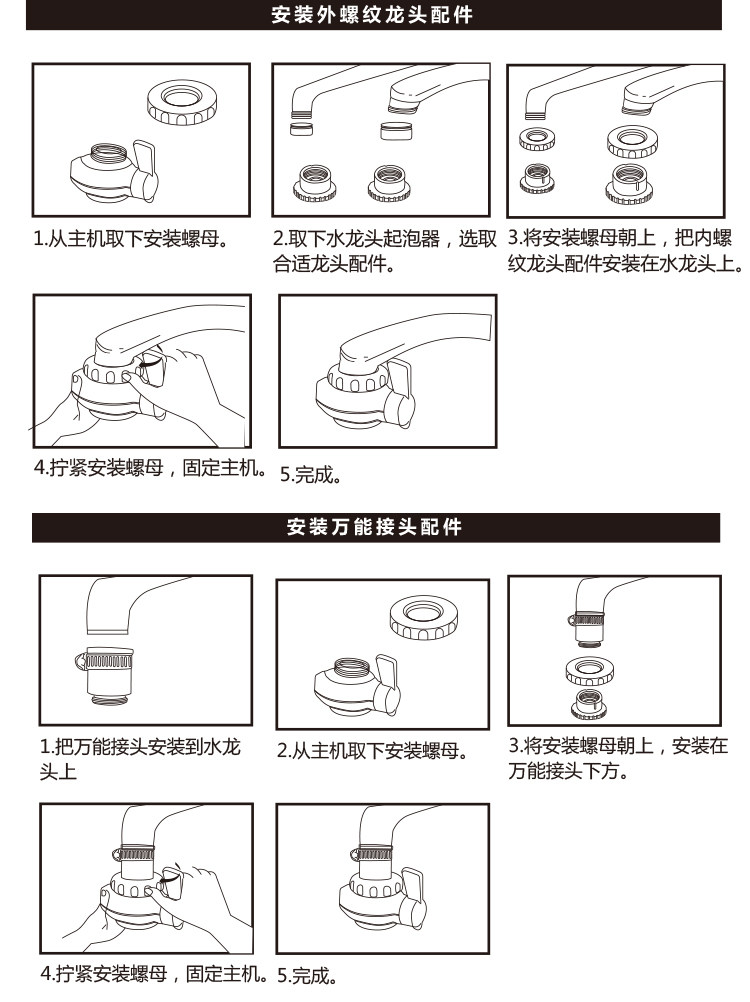 安装外螺纹龙头配件

1.从主机取下安装螺母。

2.取下水龙头起泡器，选取合适龙头配件。

3.将安装螺母朝上，把内螺纹龙头配件安装在水龙头上。

4.拧紧安装螺母，固定主机。

5.完成。

安装万能接头配件

1.把万能接头安装到水龙头上

2.从主机取下安装螺母。

3.将安装螺母朝上，安装在万能接头下方。

4.拧紧安装螺母，固定主机。

5.完成。