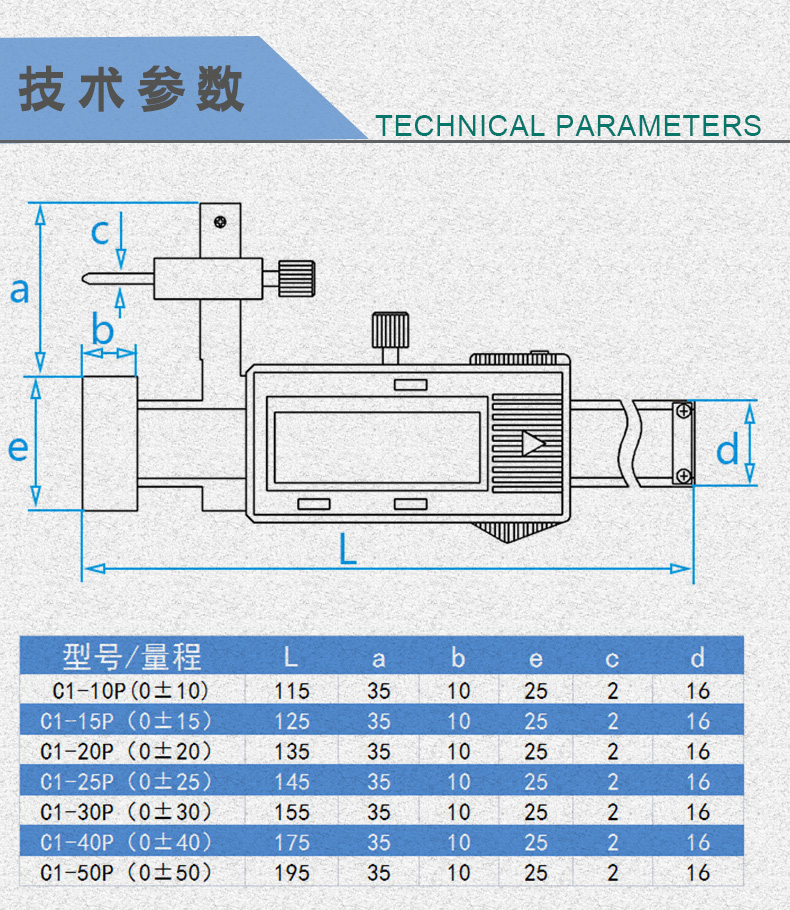 技术参数

TECHNICAL PARAMETERS

c
a
b
e
d
L

| 型号/量程 | L | a | b | e | c | d |
|---|---|---|---|---|---|---|
| C1-10P(0±10) | 115 | 35 | 10 | 25 | 2 | 16 |
| C1-15P（0±15） | 125 | 35 | 10 | 25 | 2 | 16 |
| C1-20P（0±20） | 135 | 35 | 10 | 25 | 2 | 16 |
| C1-25P（0±25） | 145 | 35 | 10 | 25 | 2 | 16 |
| C1-30P（0±30） | 155 | 35 | 10 | 25 | 2 | 16 |
| C1-40P（0±40） | 175 | 35 | 10 | 25 | 2 | 16 |
| C1-50P（0±50） | 195 | 35 | 10 | 25 | 2 | 16 |