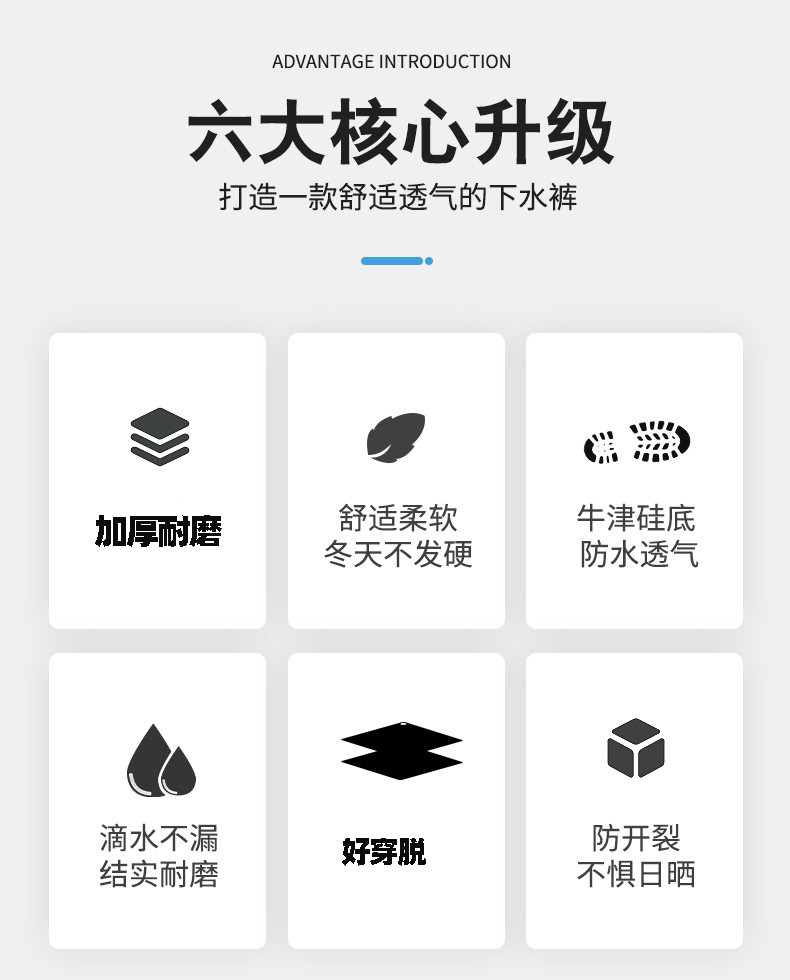 ADVANTAGE INTRODUCTION

六大核心升级

打造一款舒适透气的下水裤

加厚耐磨

舒适柔软
冬天不发硬

牛津硅底
防水透气

滴水不漏
结实耐磨

好穿脱

防开裂
不惧日晒