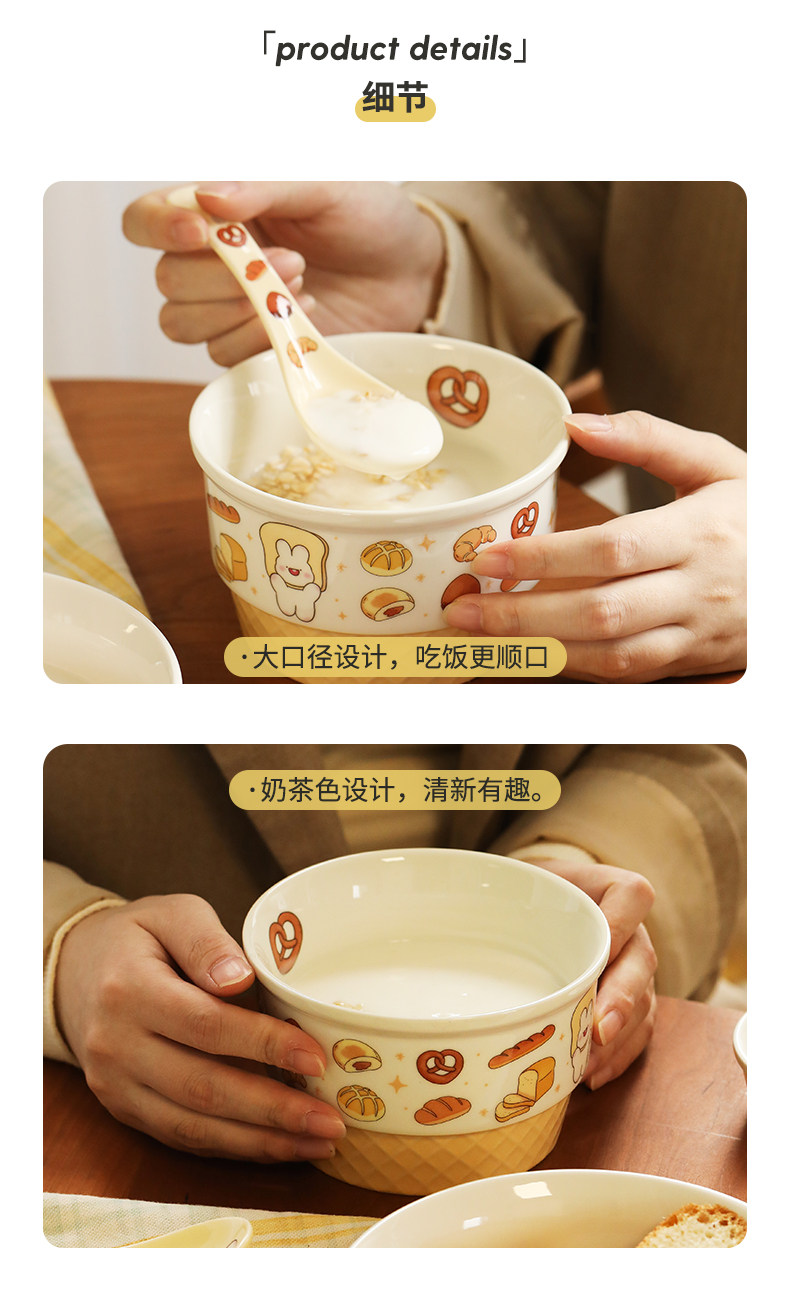 「product details」
细节

·大口径设计，吃饭更顺口

·奶茶色设计，清新有趣。