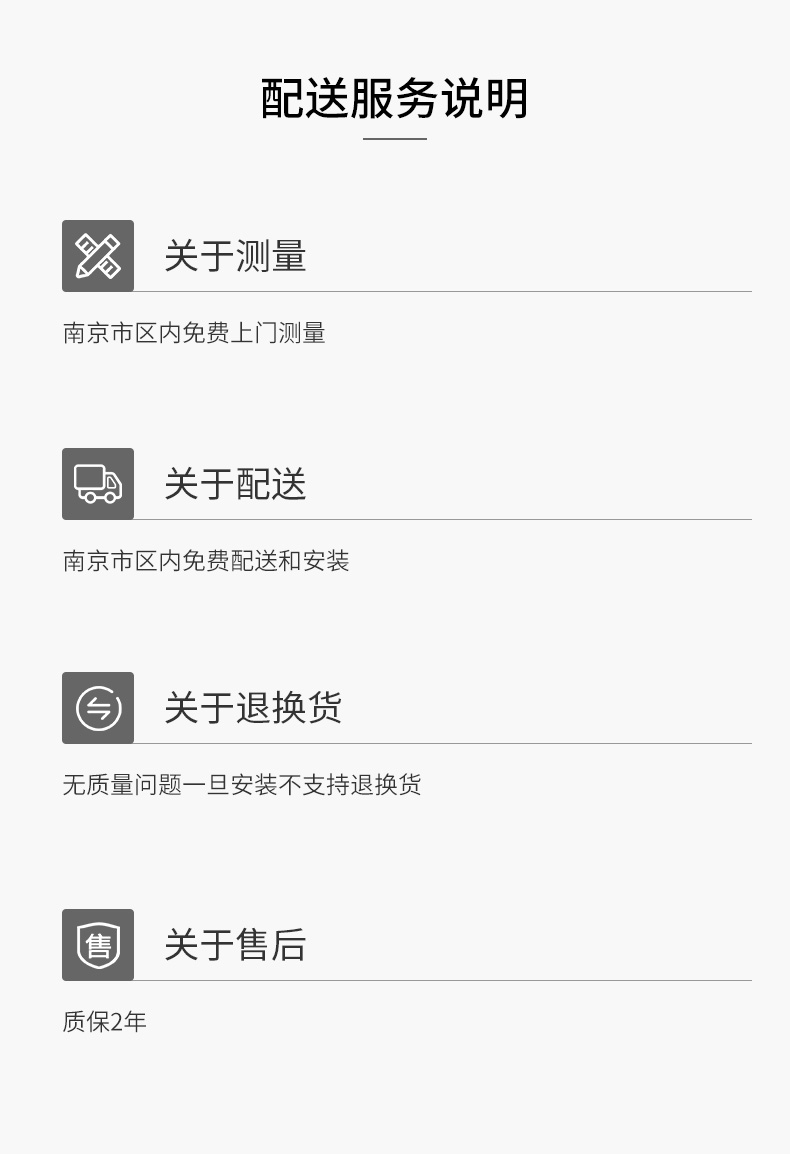 配送服务说明

关于测量

南京市区内免费上门测量

关于配送

南京市区内免费配送和安装

关于退换货

无质量问题一旦安装不支持退换货

售

关于售后

质保2年